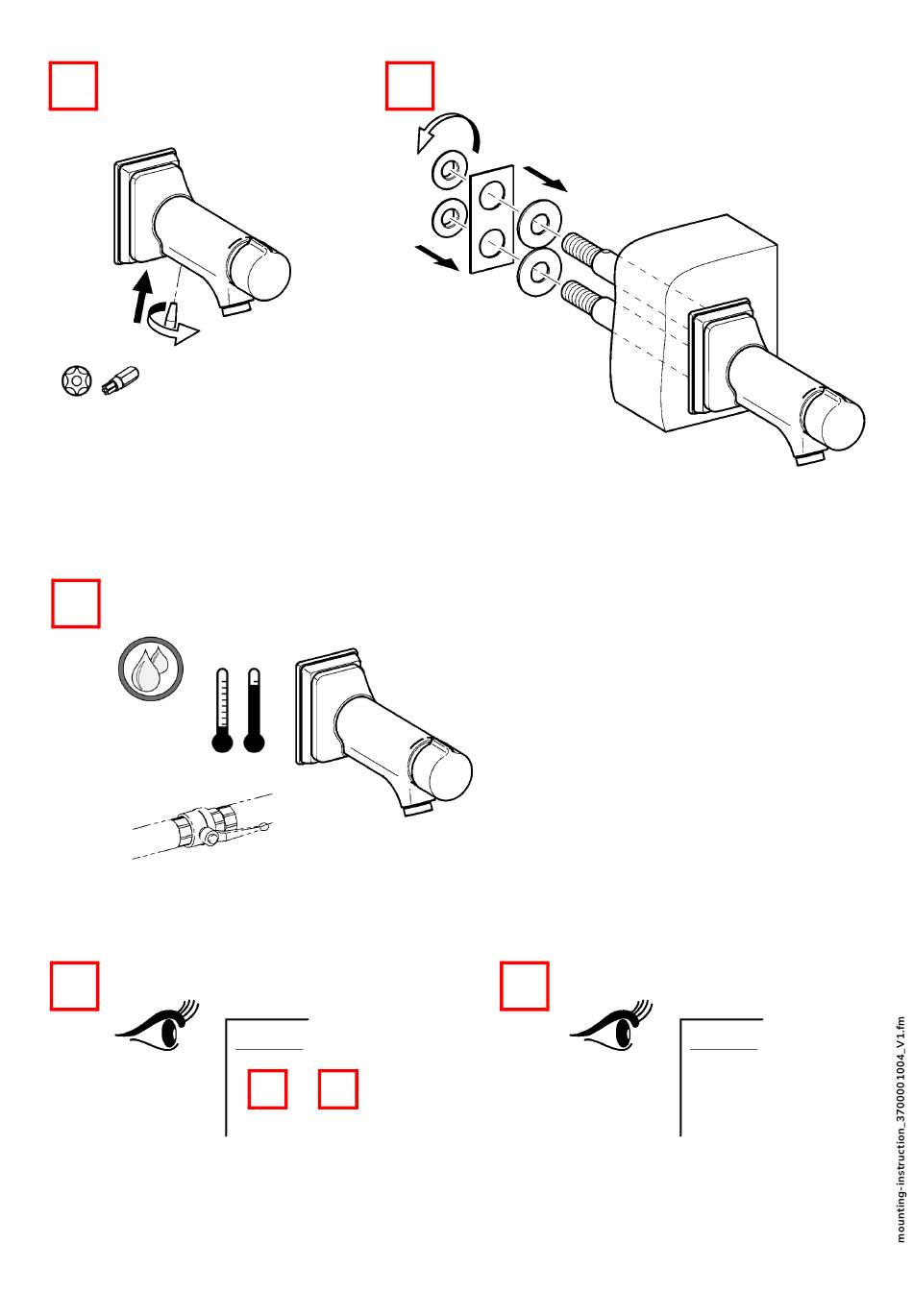 mounting-instruction_3700001004_V1.fm