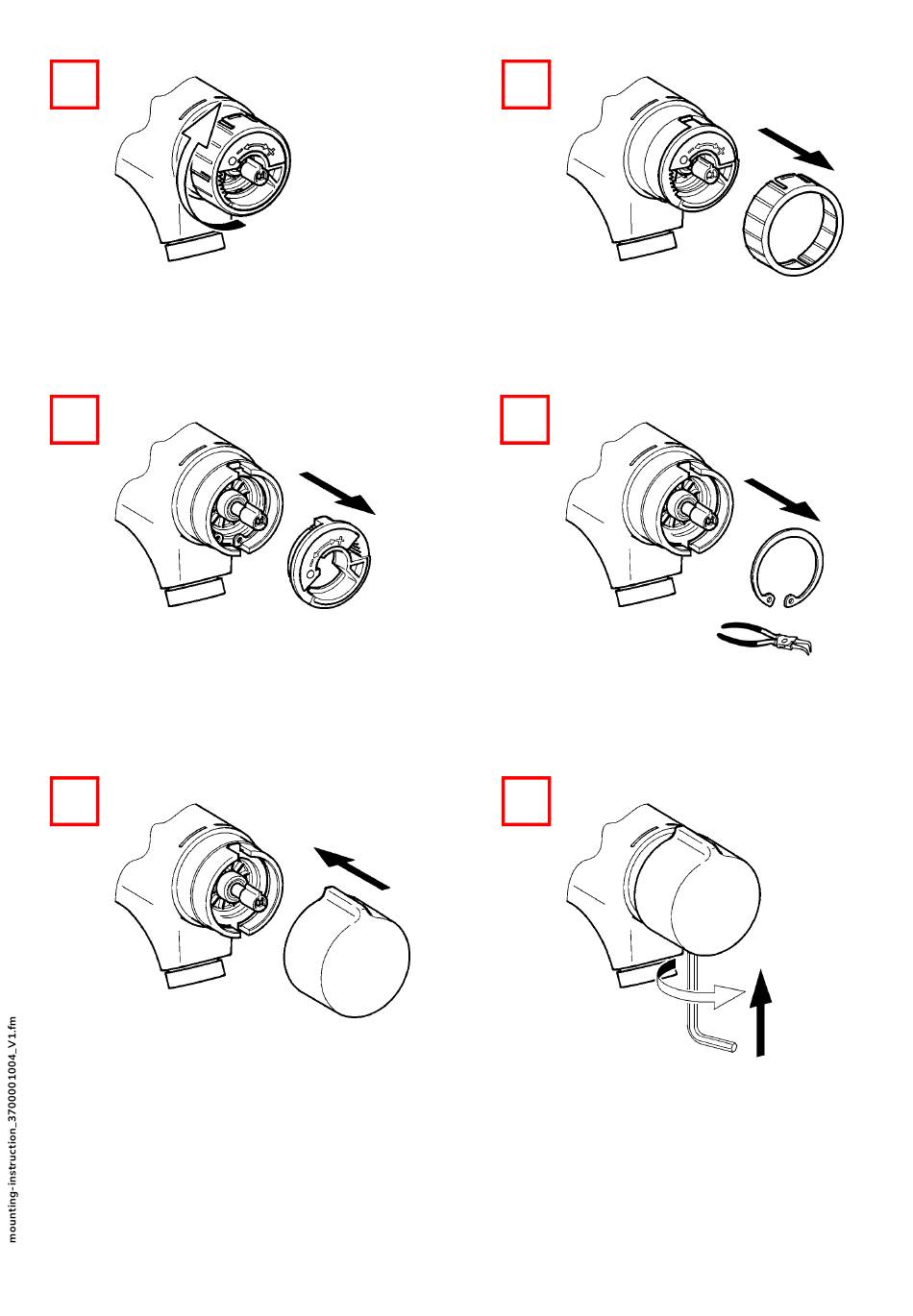 mounting-instruction_3700001004_V1.fm