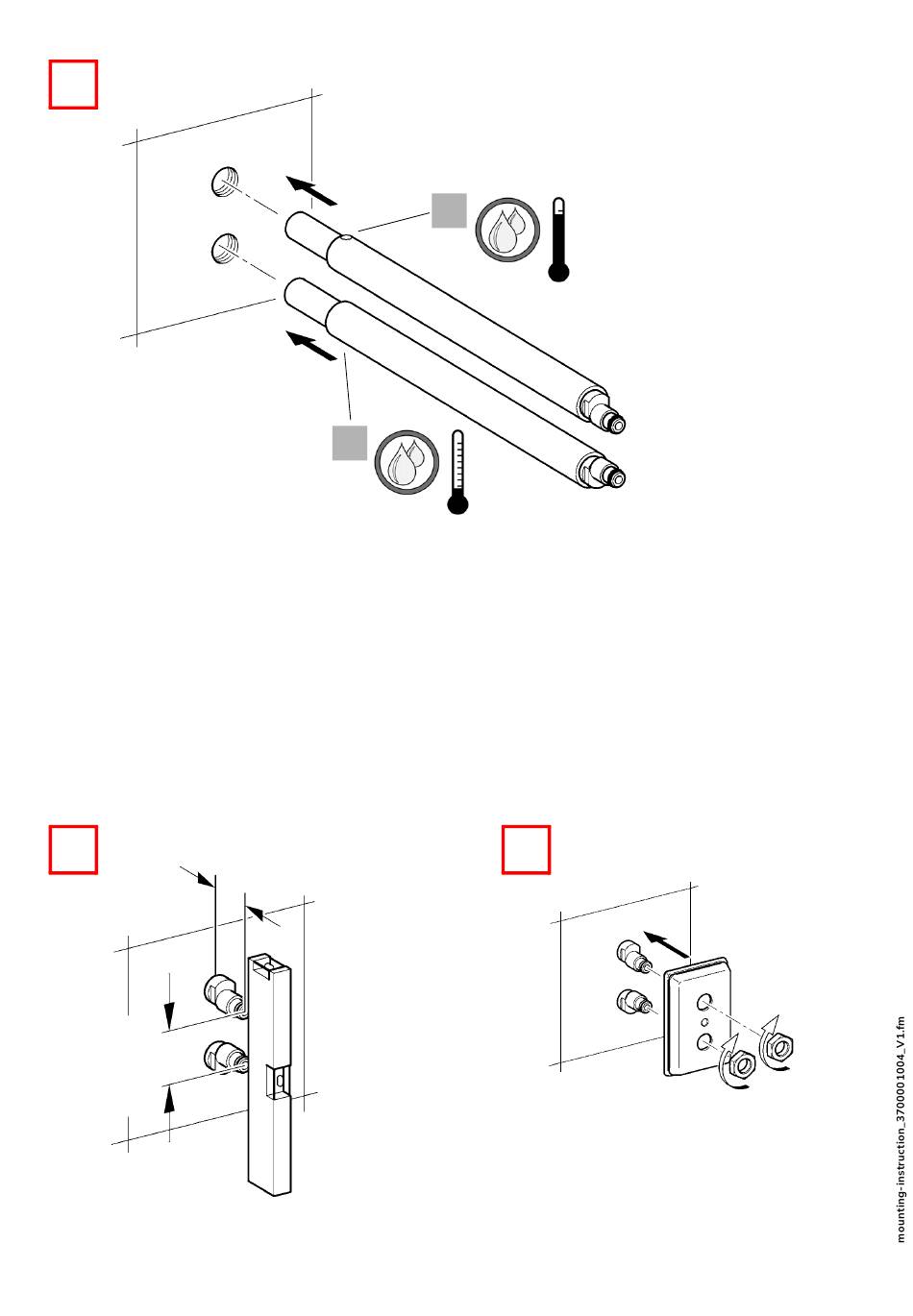 mounting-instruction_3700001004_V1.fm