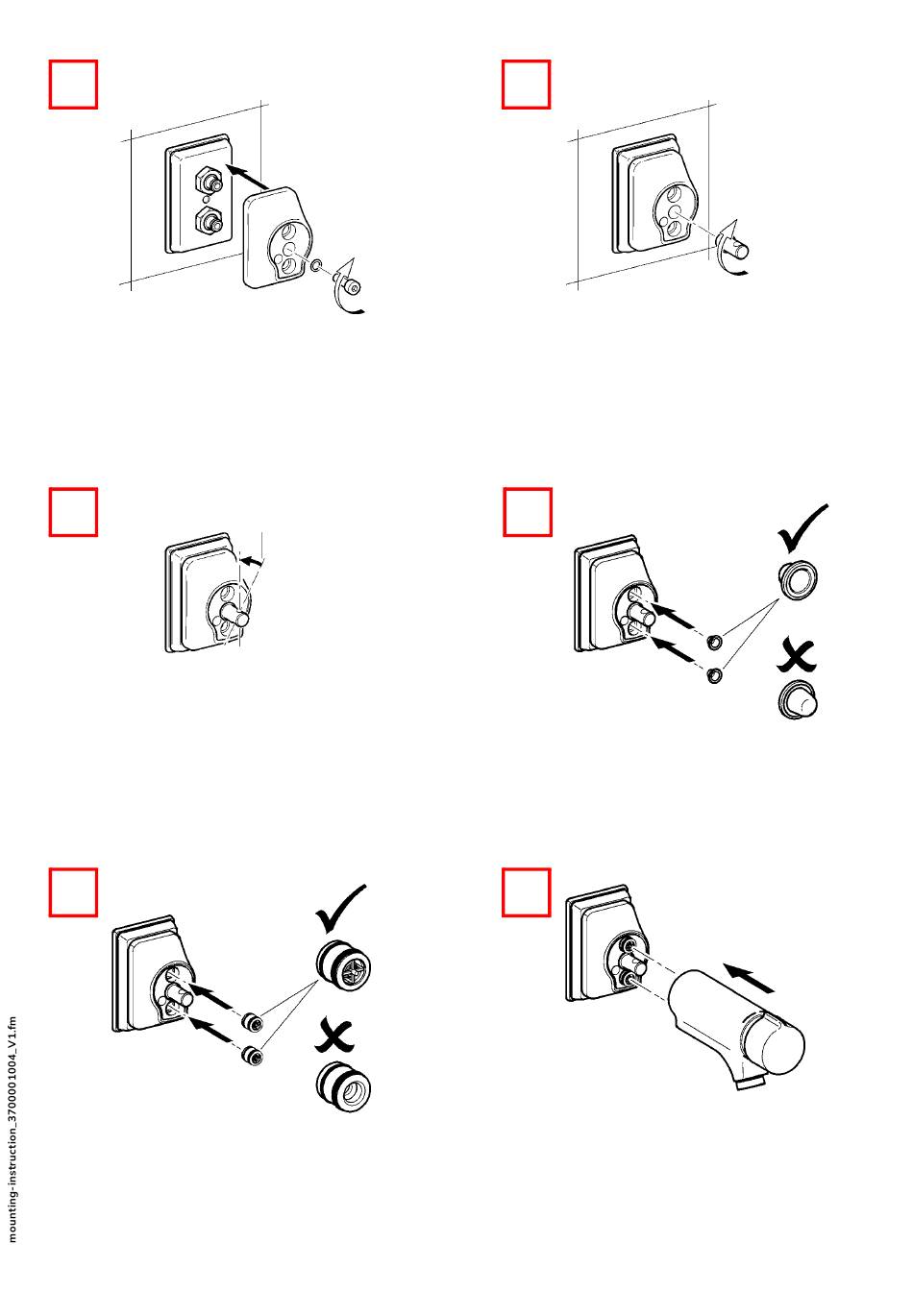 mounting-instruction_3700001004_V1.fm