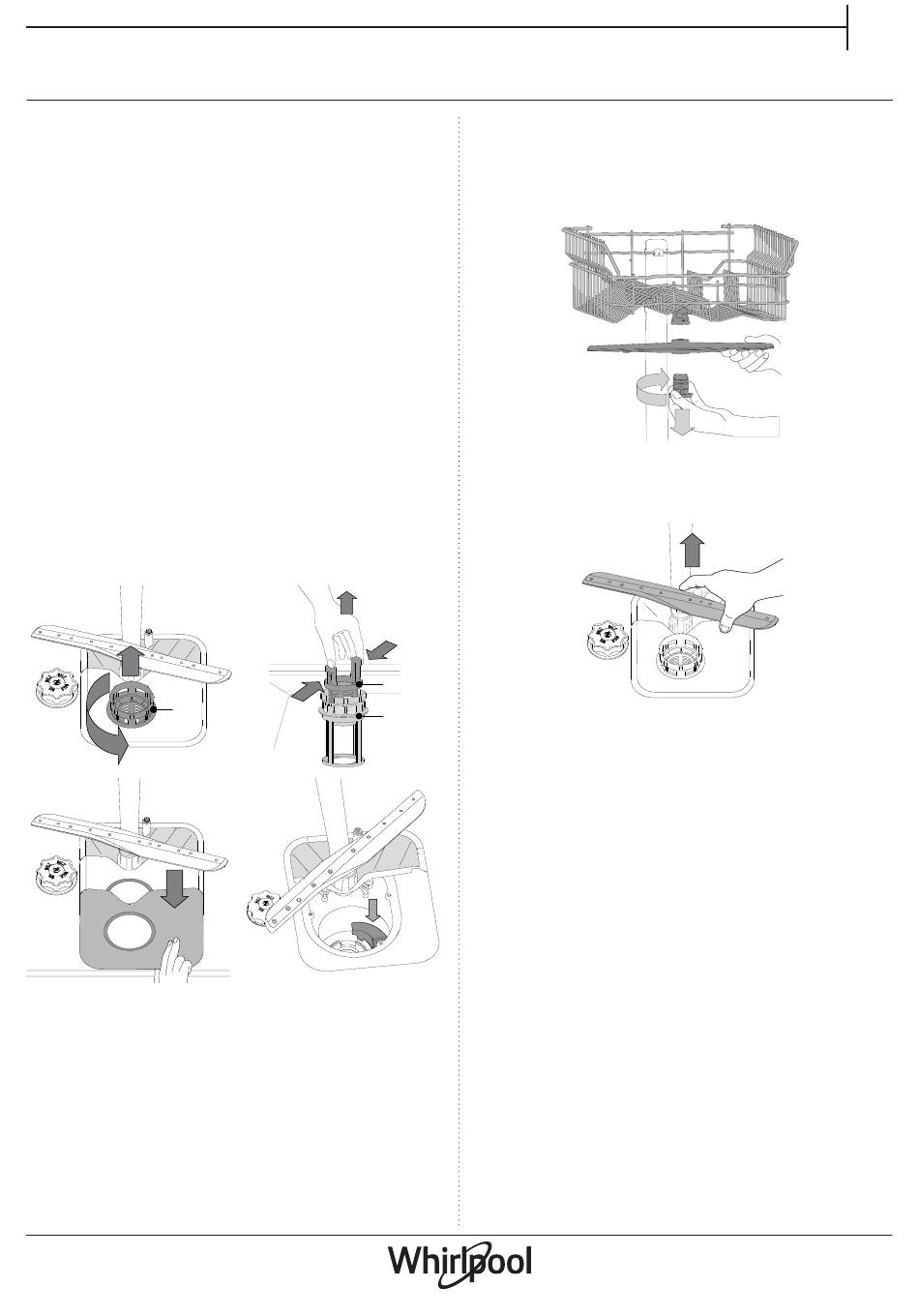 Whirlpool