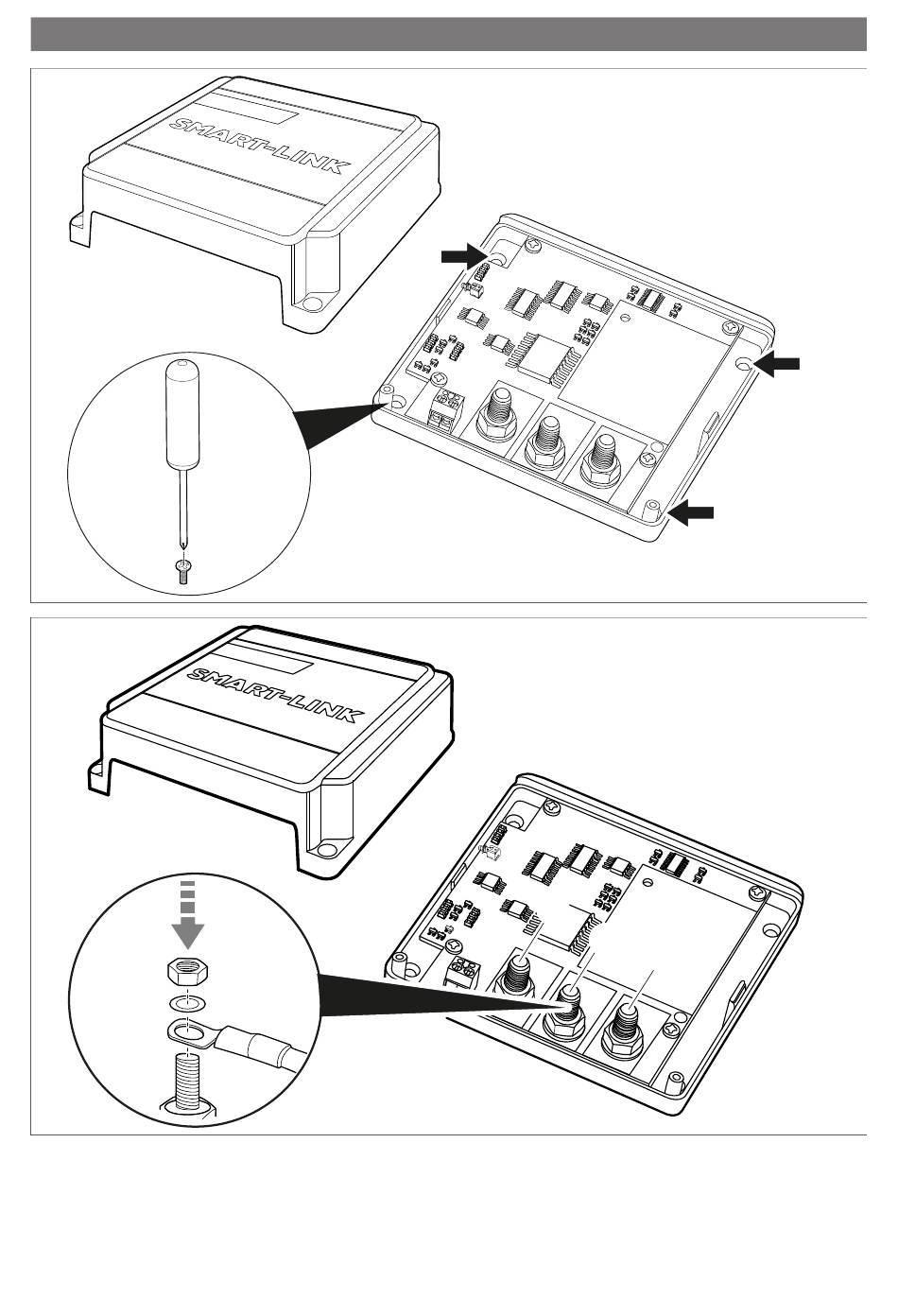 SMART-LINK

SMART-LINK