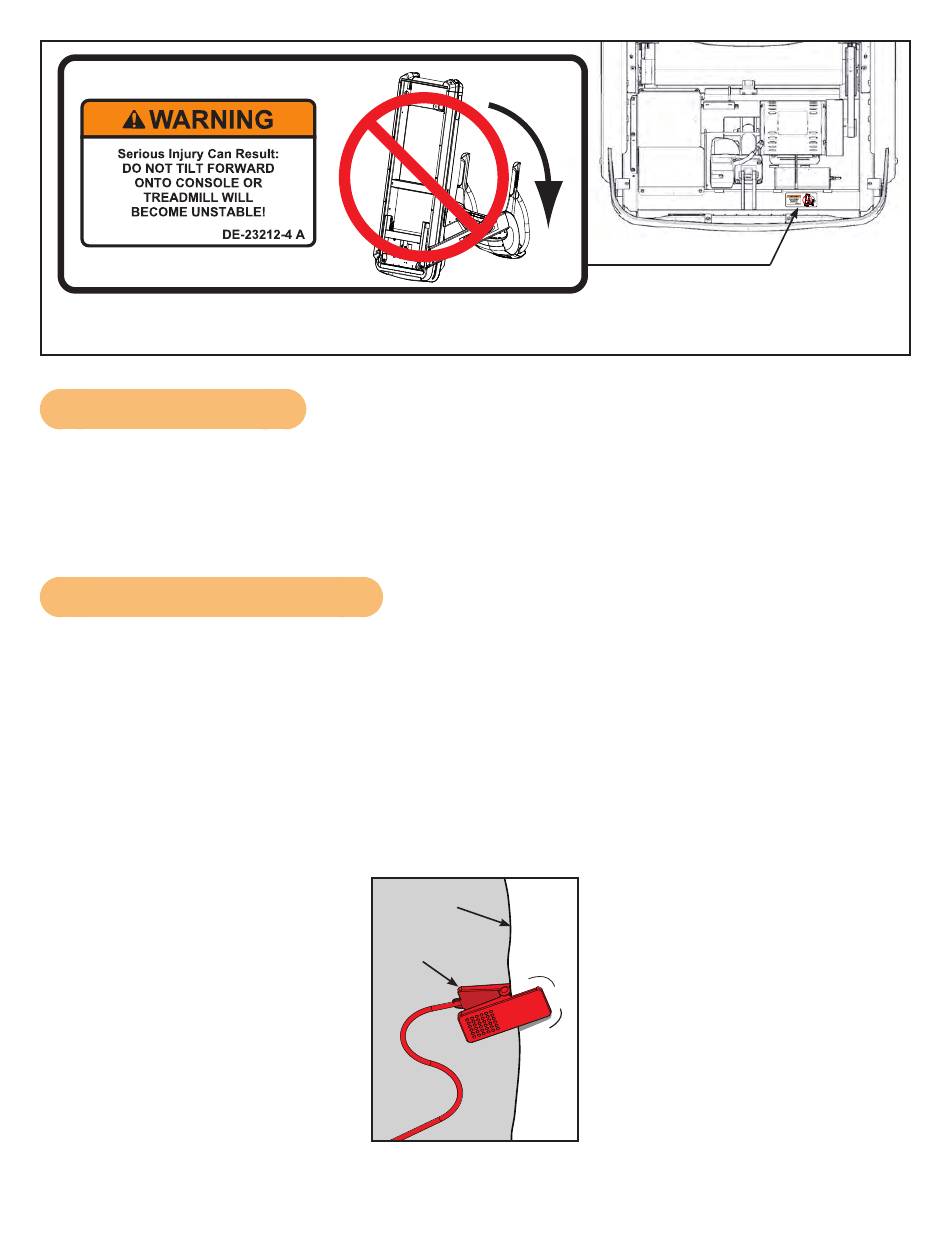 WARNING
Serious Injury Can Result:
DO NOT TILT FORWARD ONTO CONSOLE OR TREADMILL WILL BECOME UNSTABLE!
DE-23212-4 A