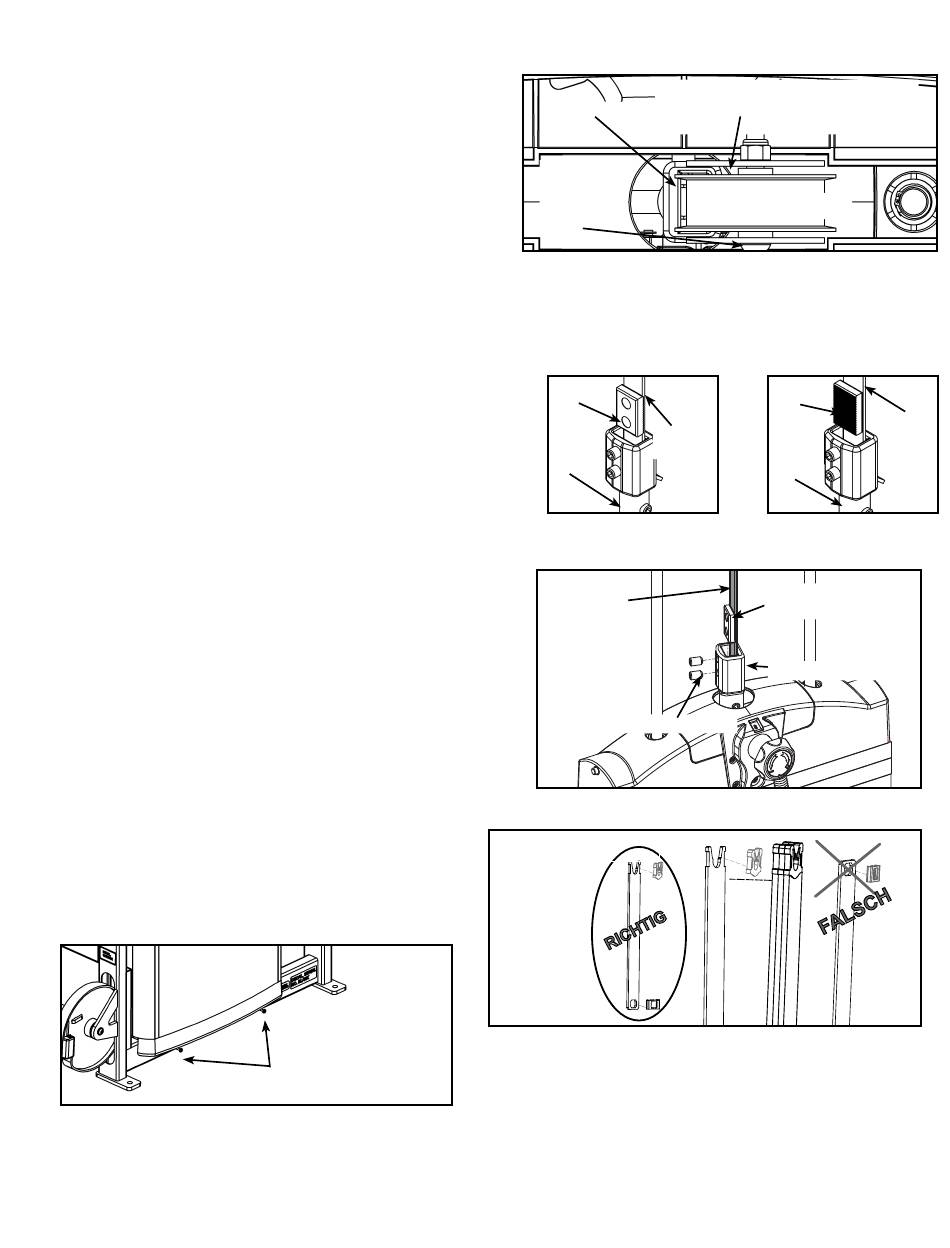 RICHTIG

FALSCH