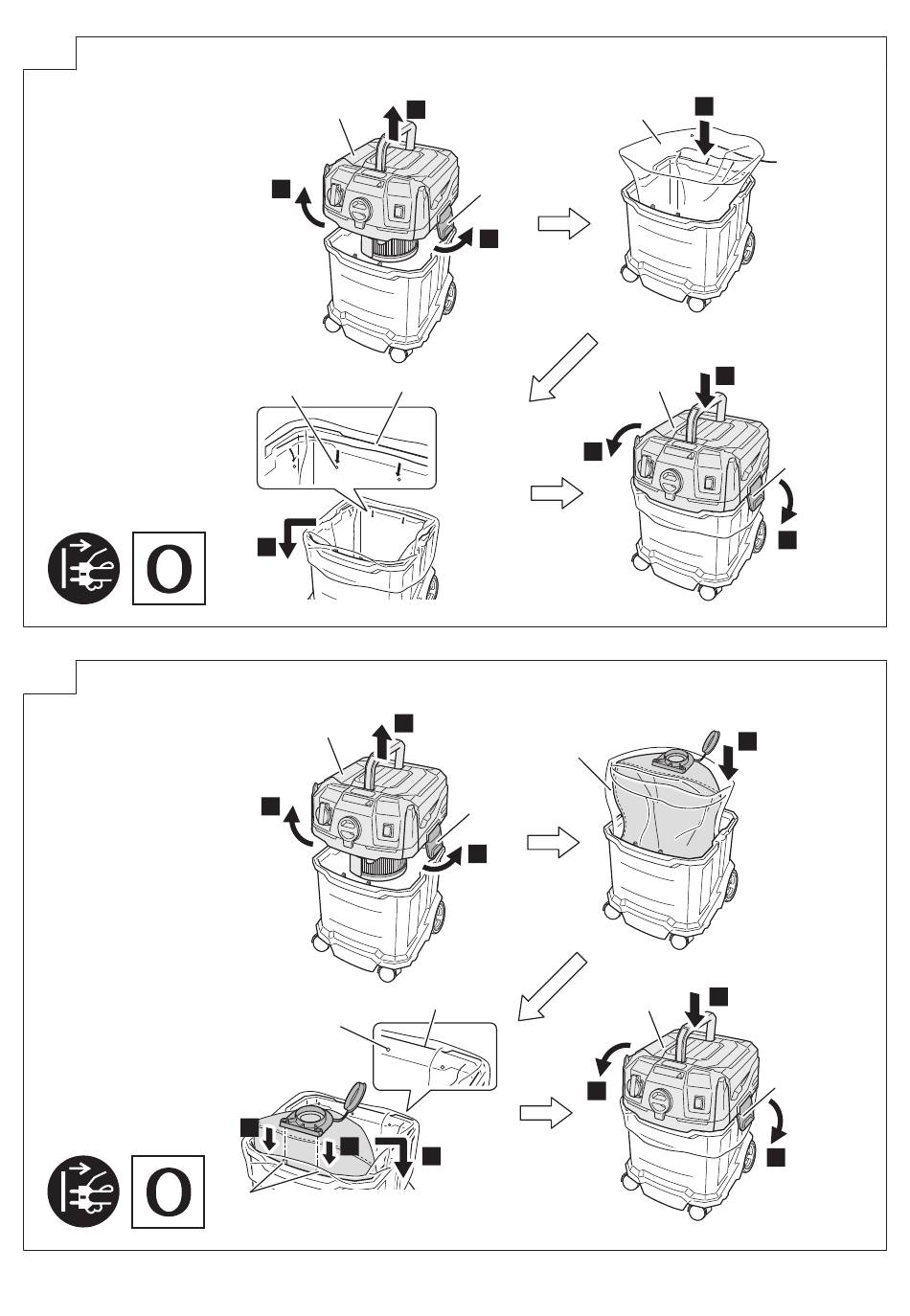 O

O