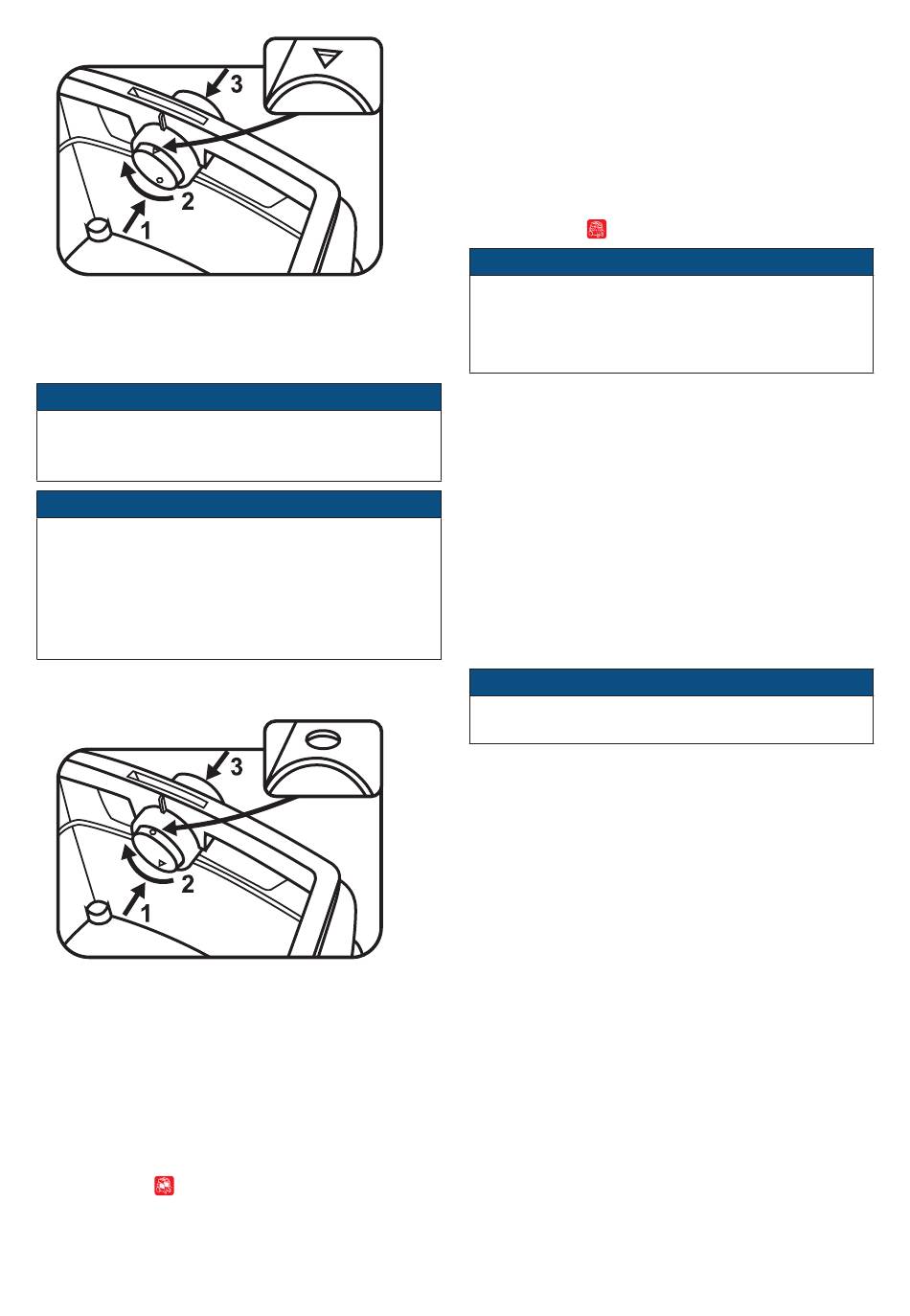 3
2
1

3
2
1