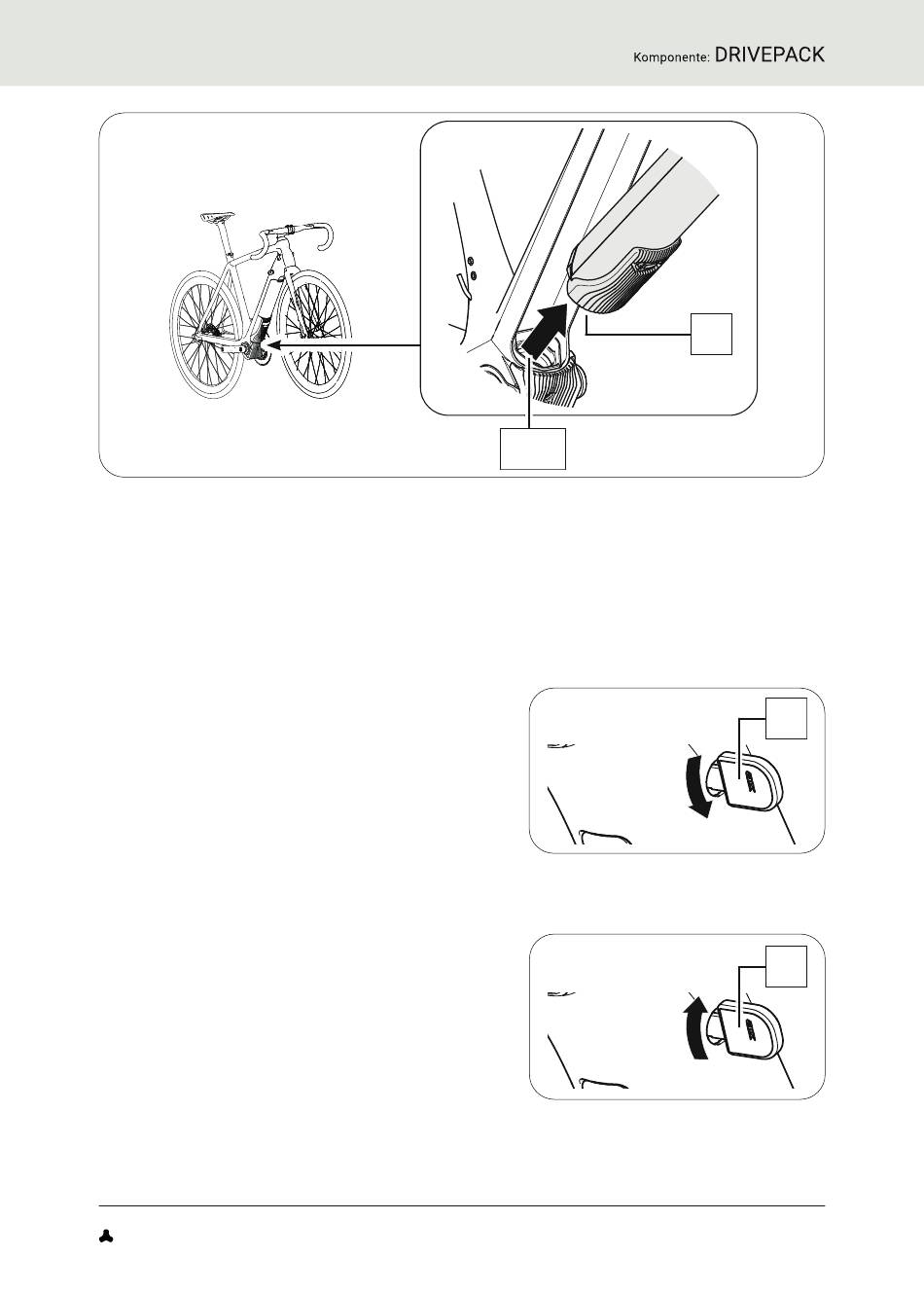 Komponente: DRIVEPACK