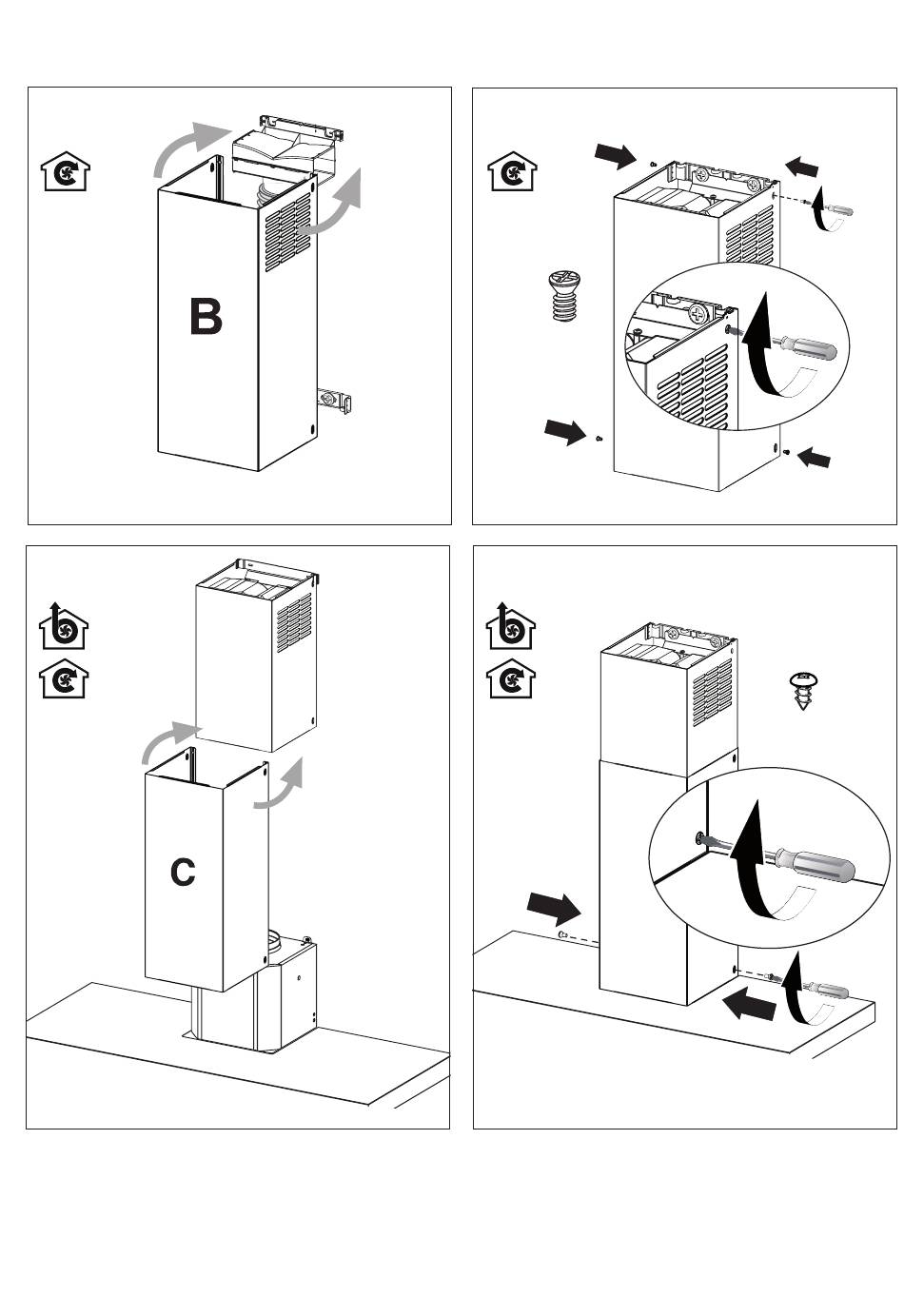 B

C