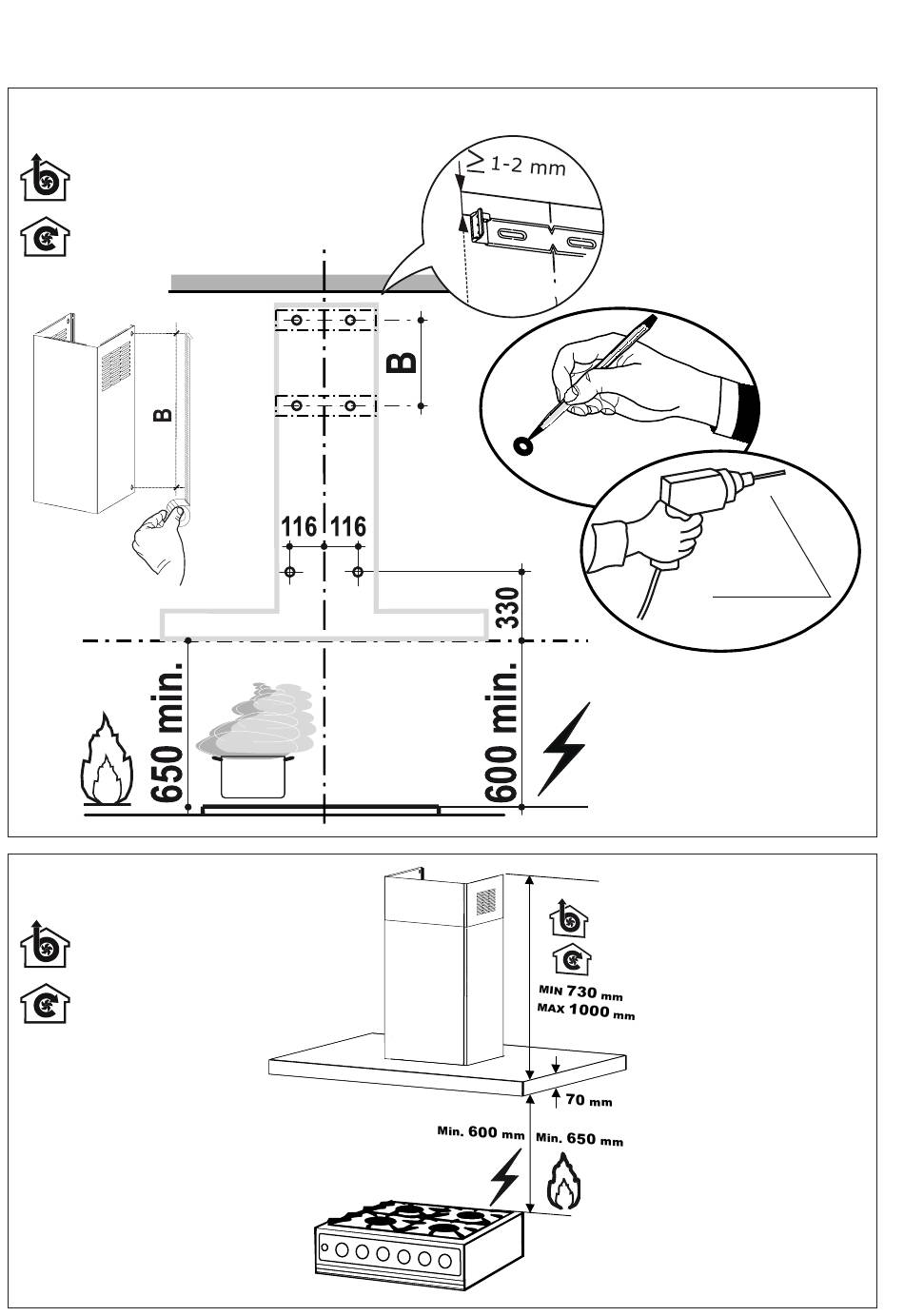 $\geq$ 1-2 mm

B

B

116 116

330

650 min.

600 min.

MIN 730 mm
MAX 1000 mm

70 mm

Min. 600 mm

Min. 650 mm