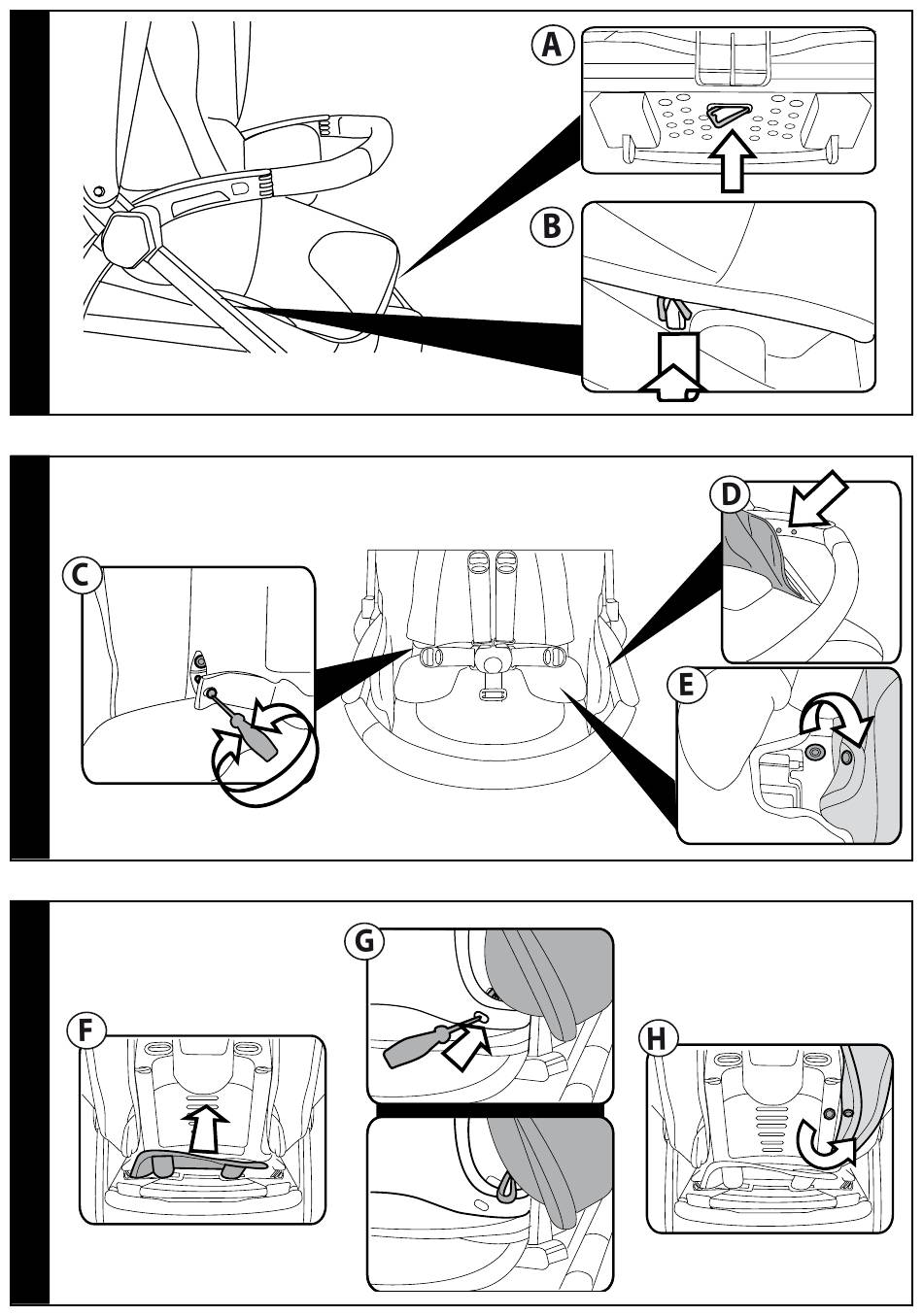 A

B

C

D

E

F

G

H