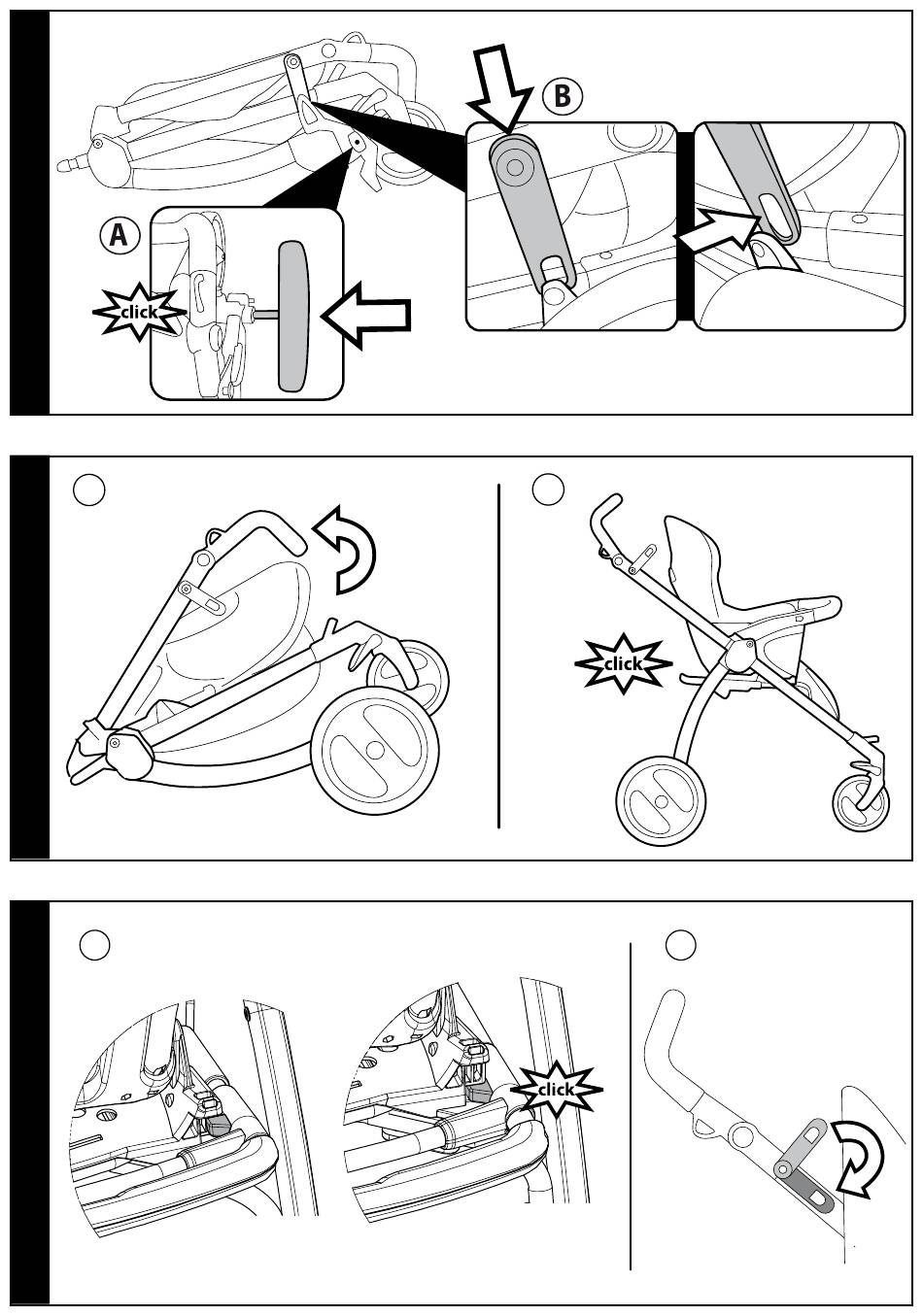 B

A

click

click

click