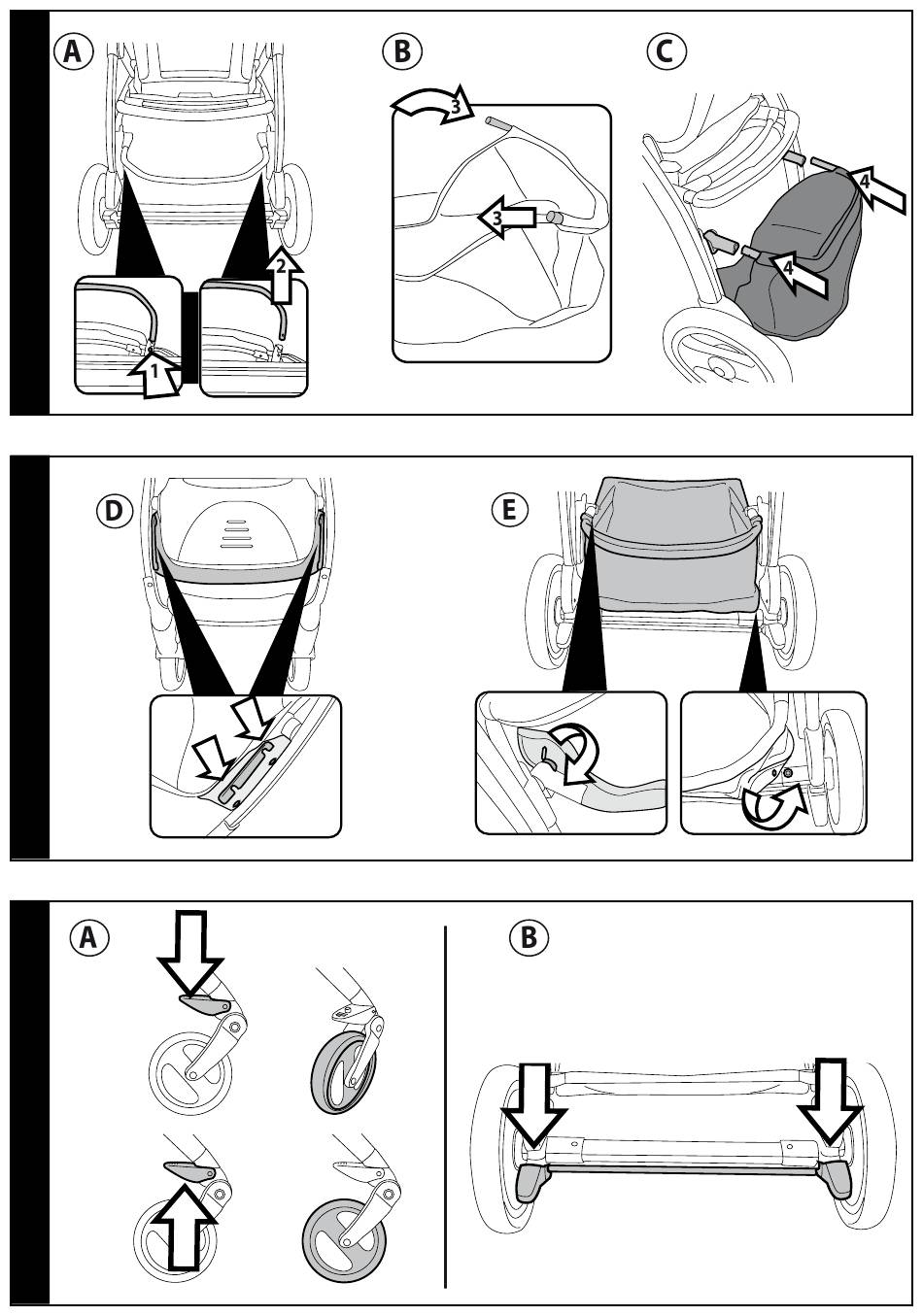 A
1
2
B
3
3
C
4
4
D
E
A
B