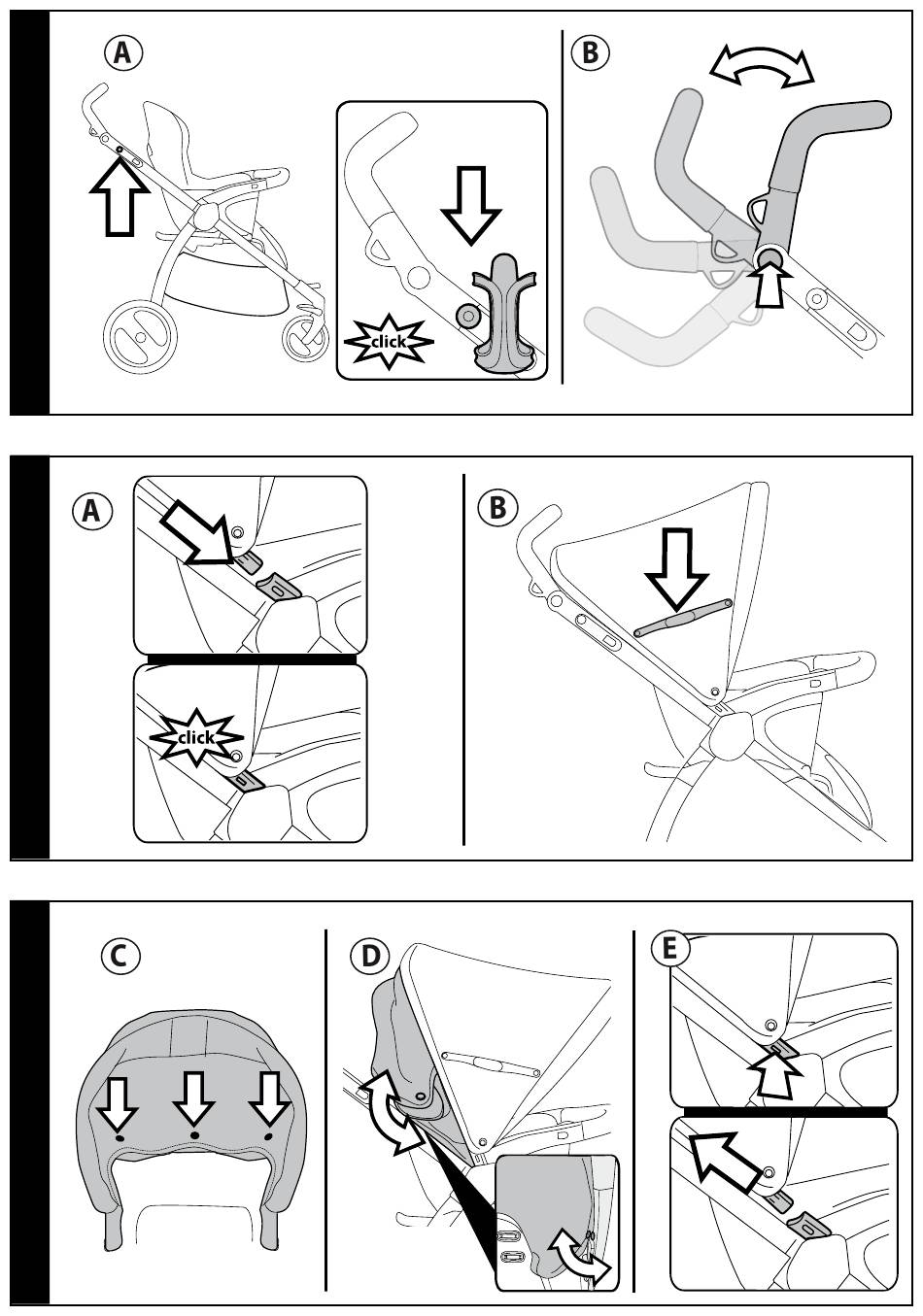 A

click

B

A

click

B

C

D

E