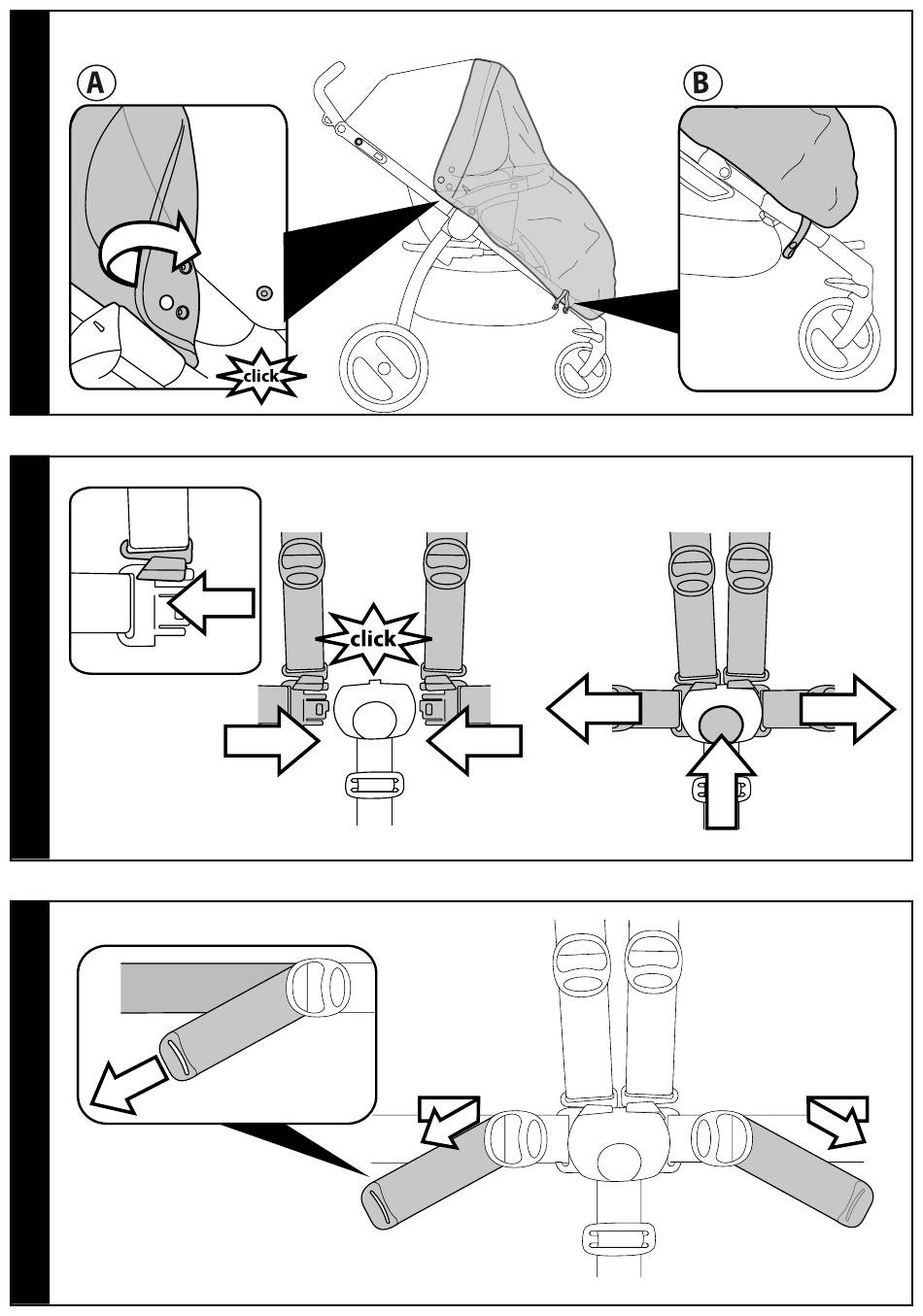 A

click

B

click