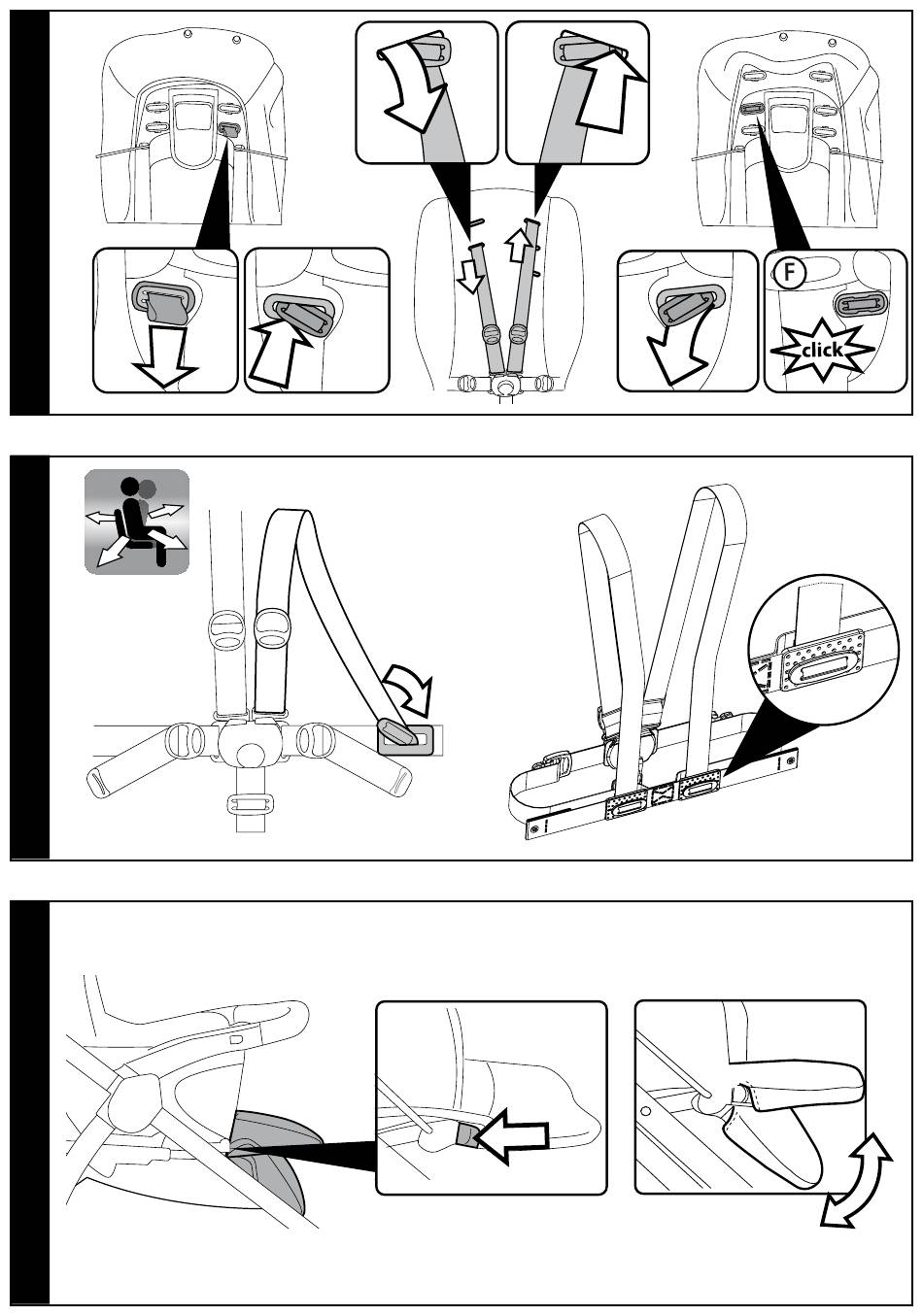 F

click