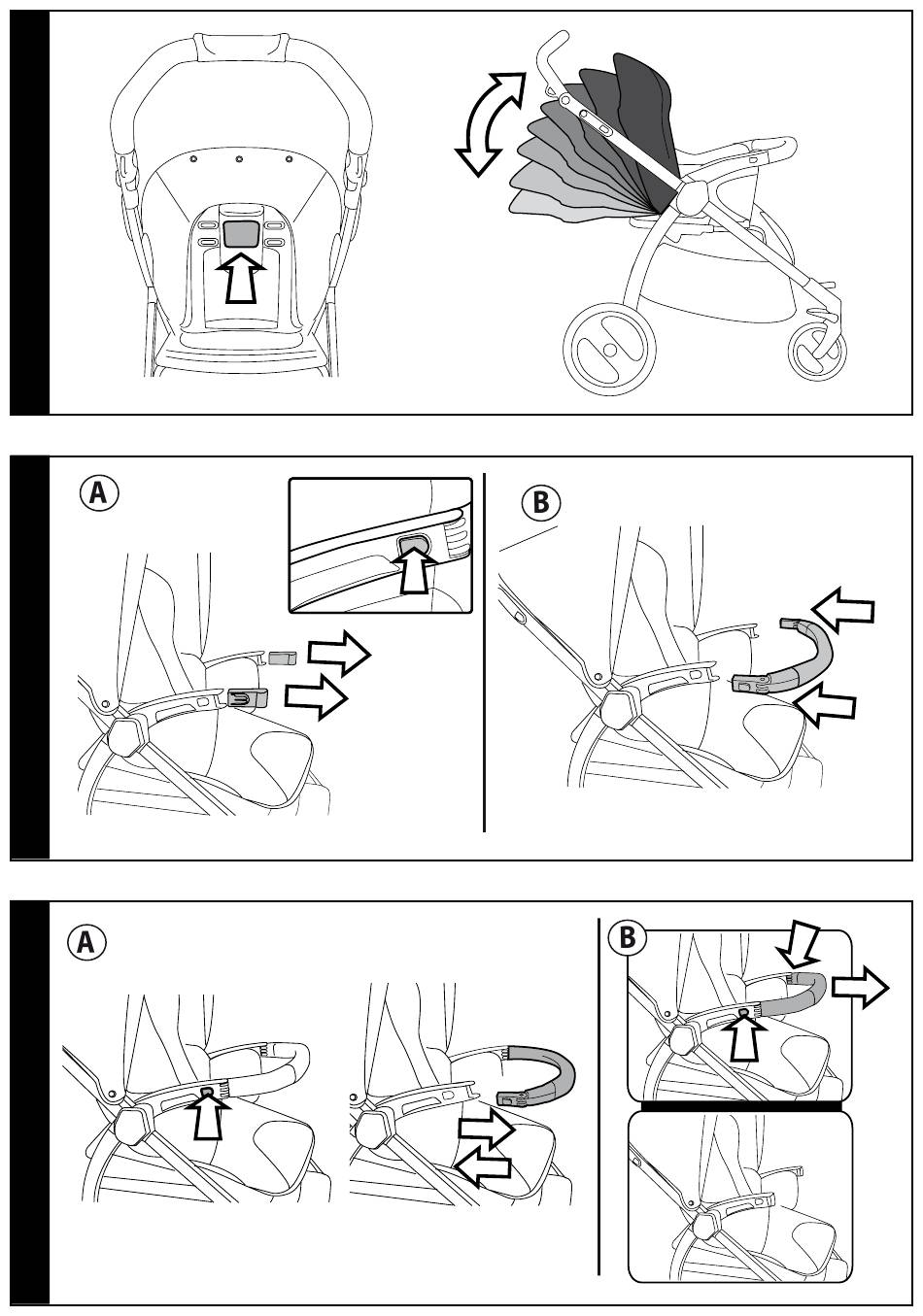 A

B

A

B