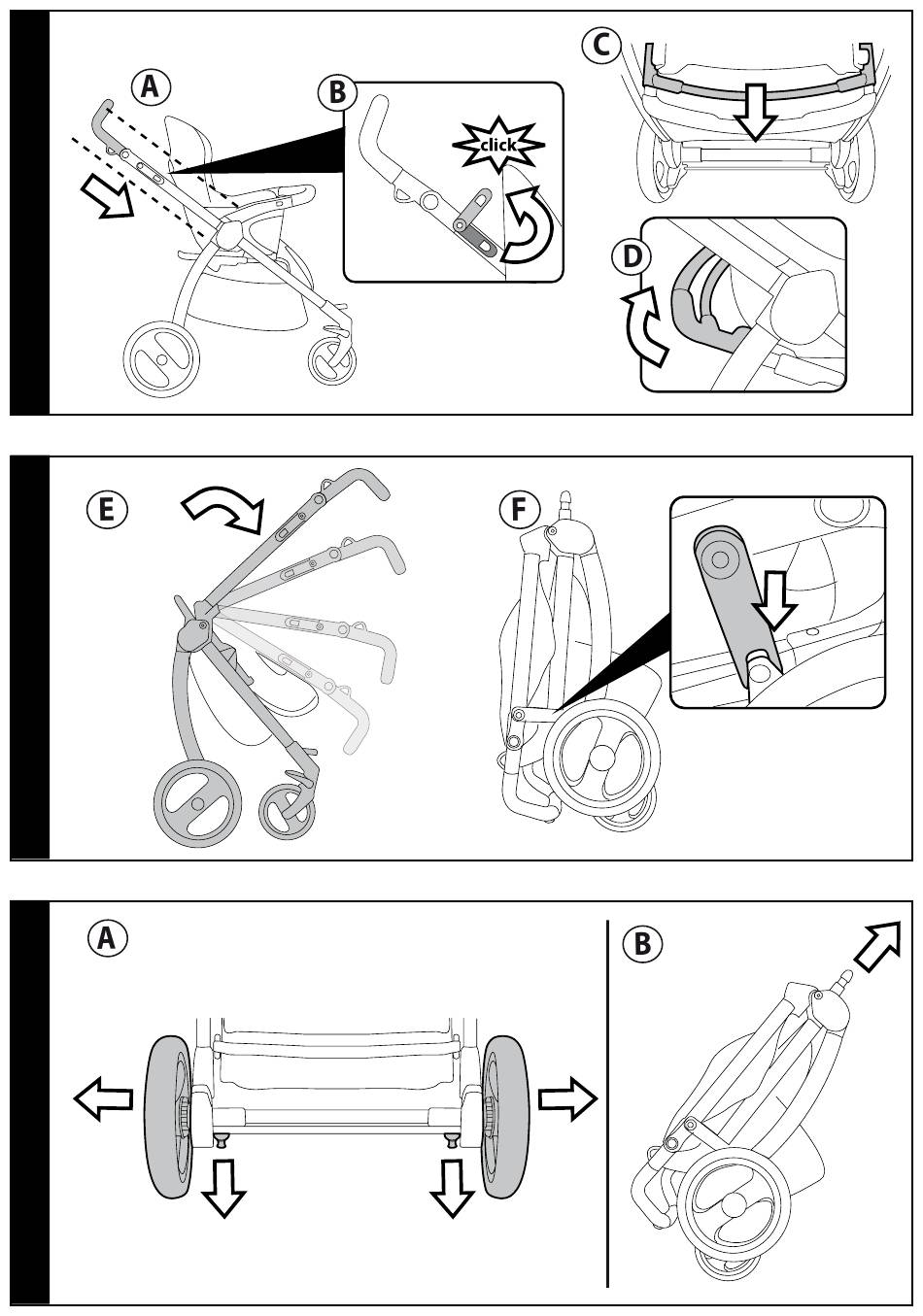 A
B
click
C
D
E
F
A
B