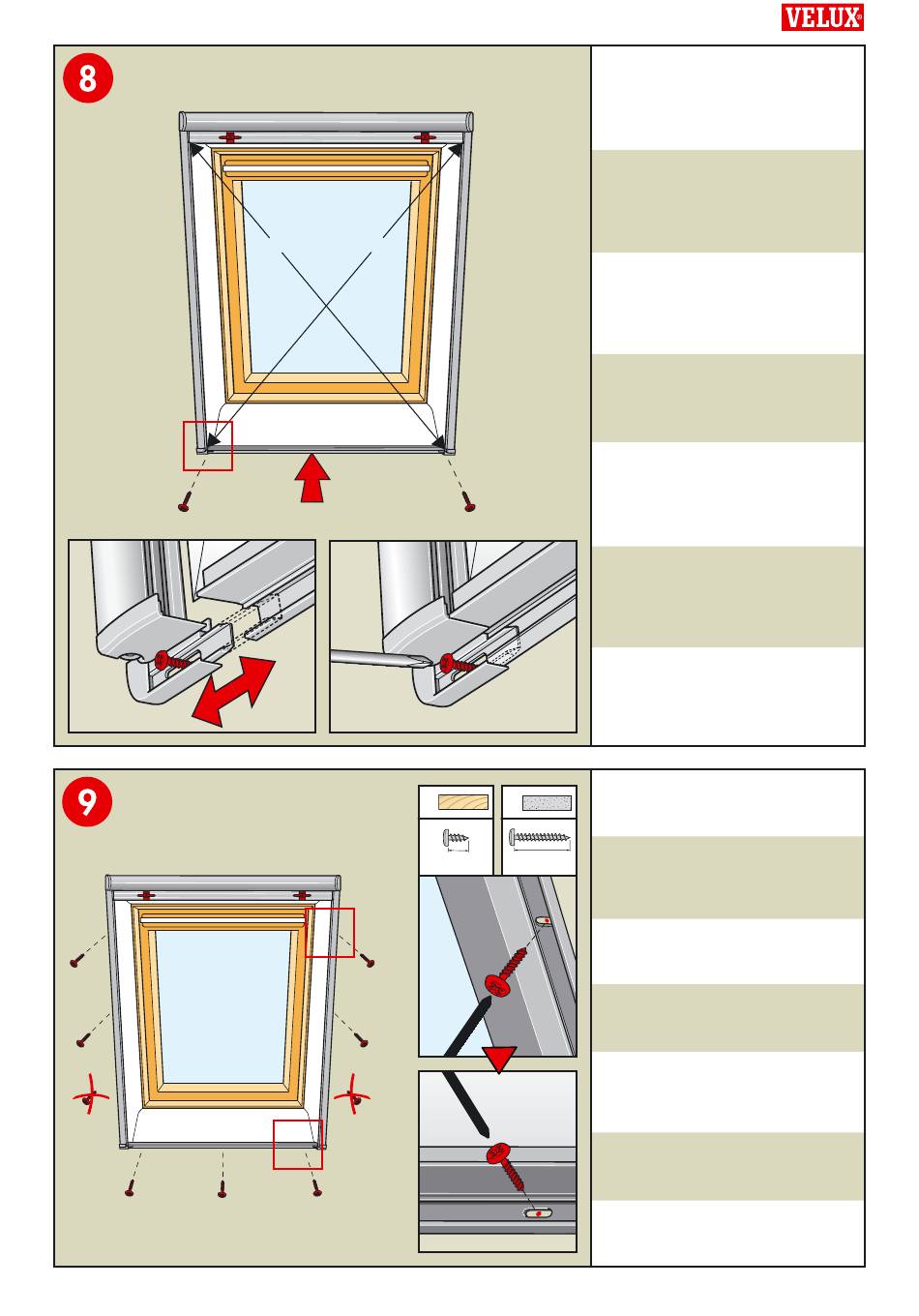 VELUX®

8

9