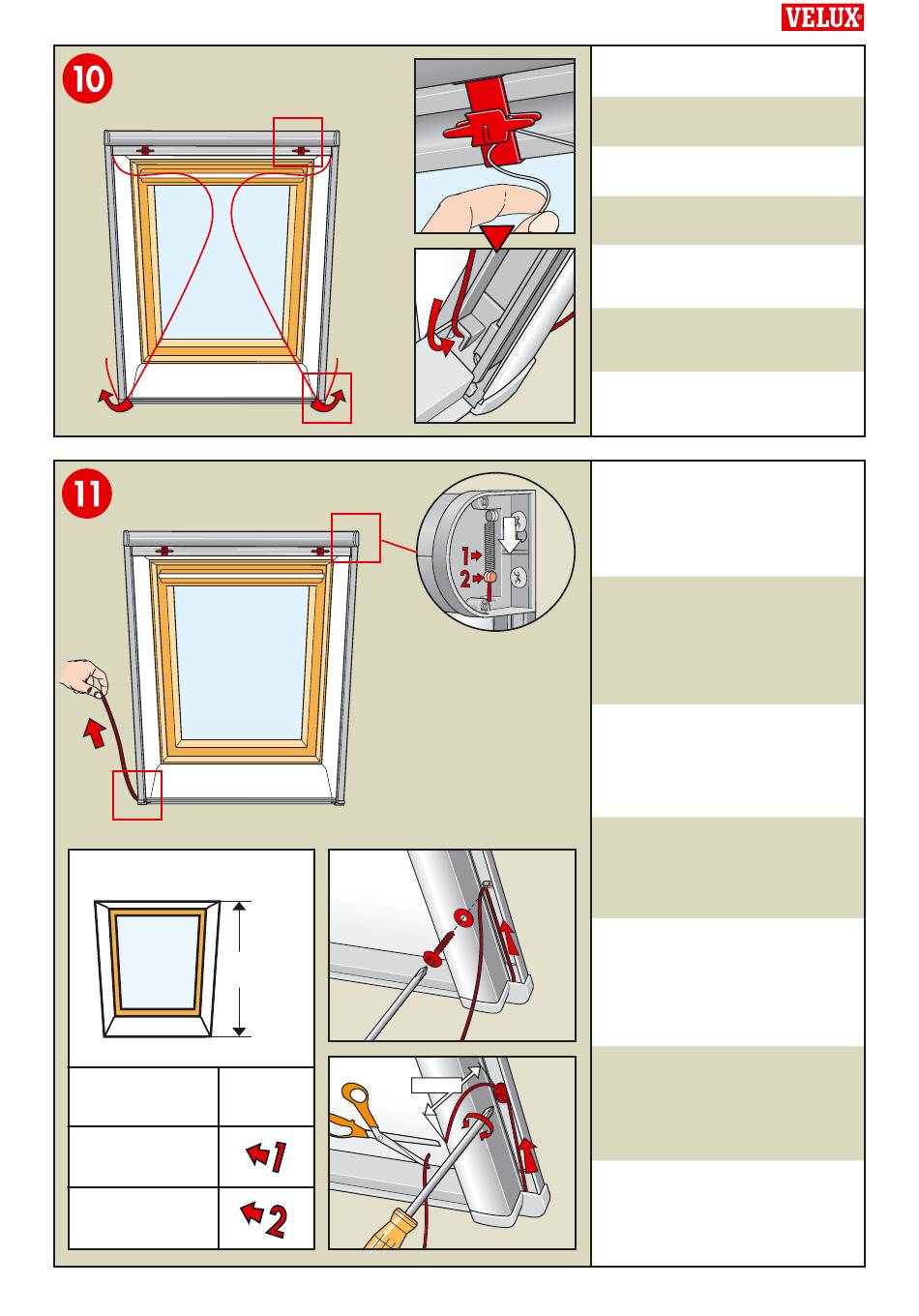 VELUX®

10

11

1

2

1

2