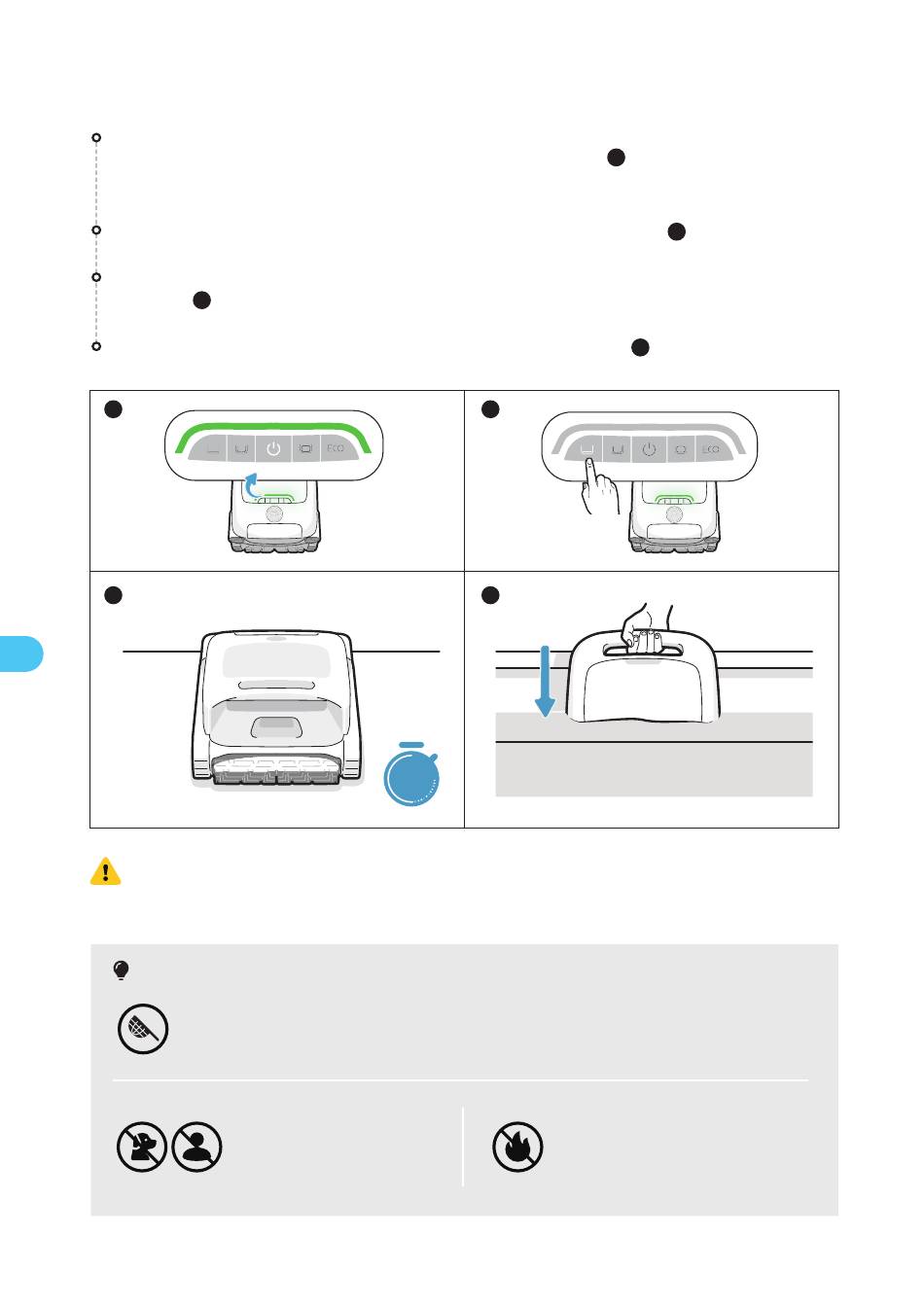 ECO

ECO