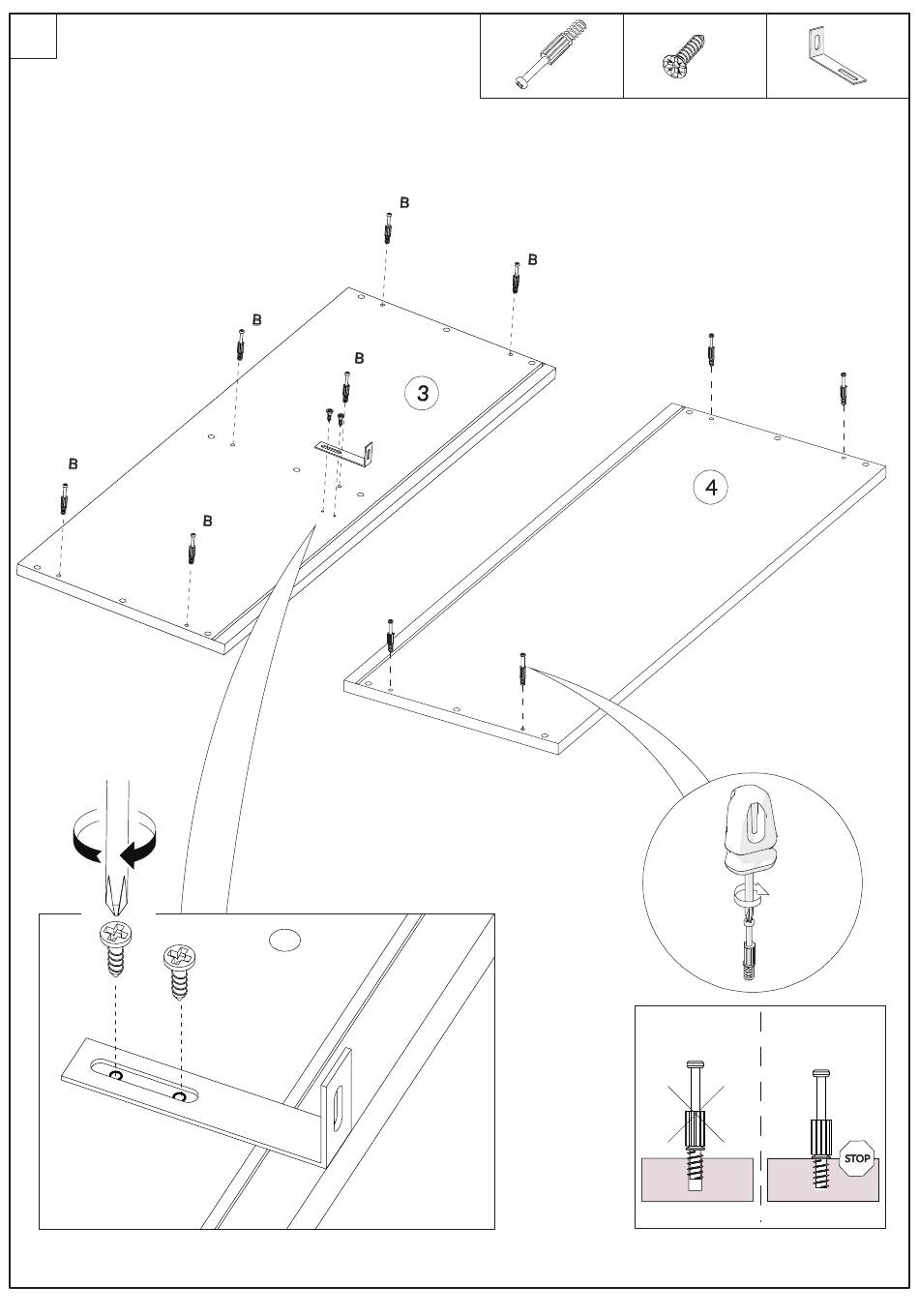 B
B
B
B
3
B
B
4
STOP