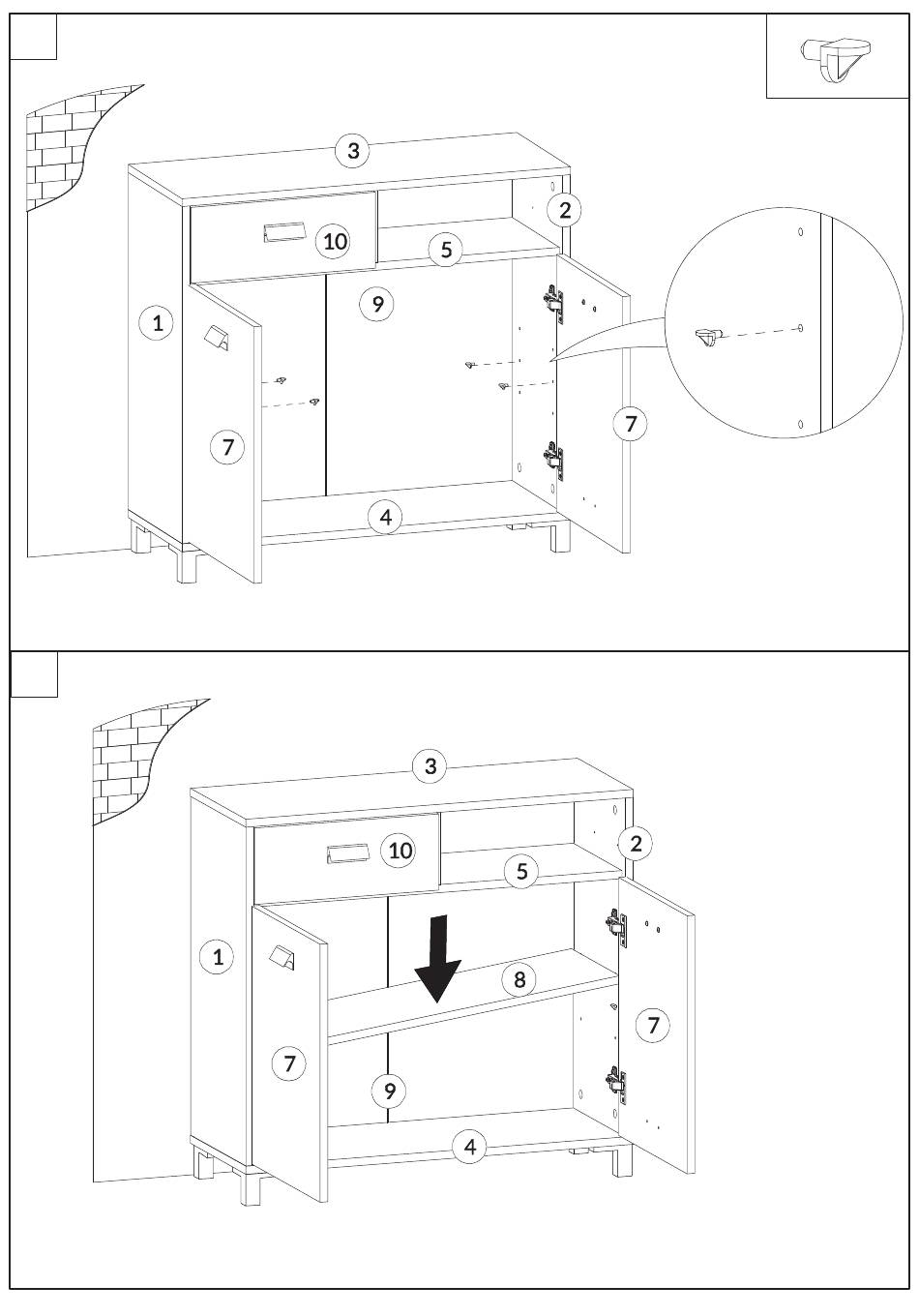 3
2
10
5
9
1
7
7
4

3
10
2
5
1
8
7
7
9
4