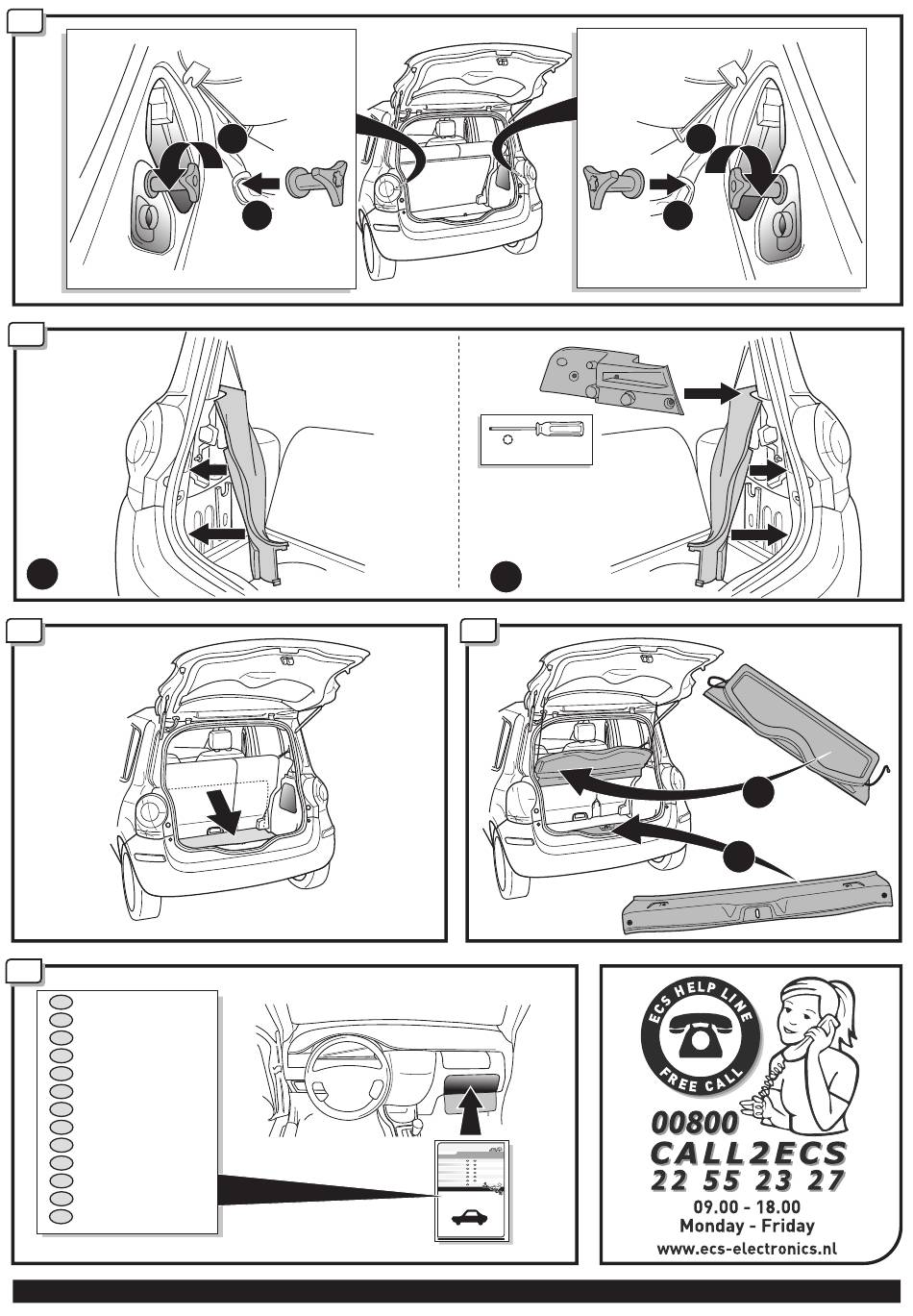 ECS HELP LINE
FREE CALL
00800
CALL2ECS
22 55 23 27
09.00 - 18.00
Monday - Friday
www.ecs-electronics.nl