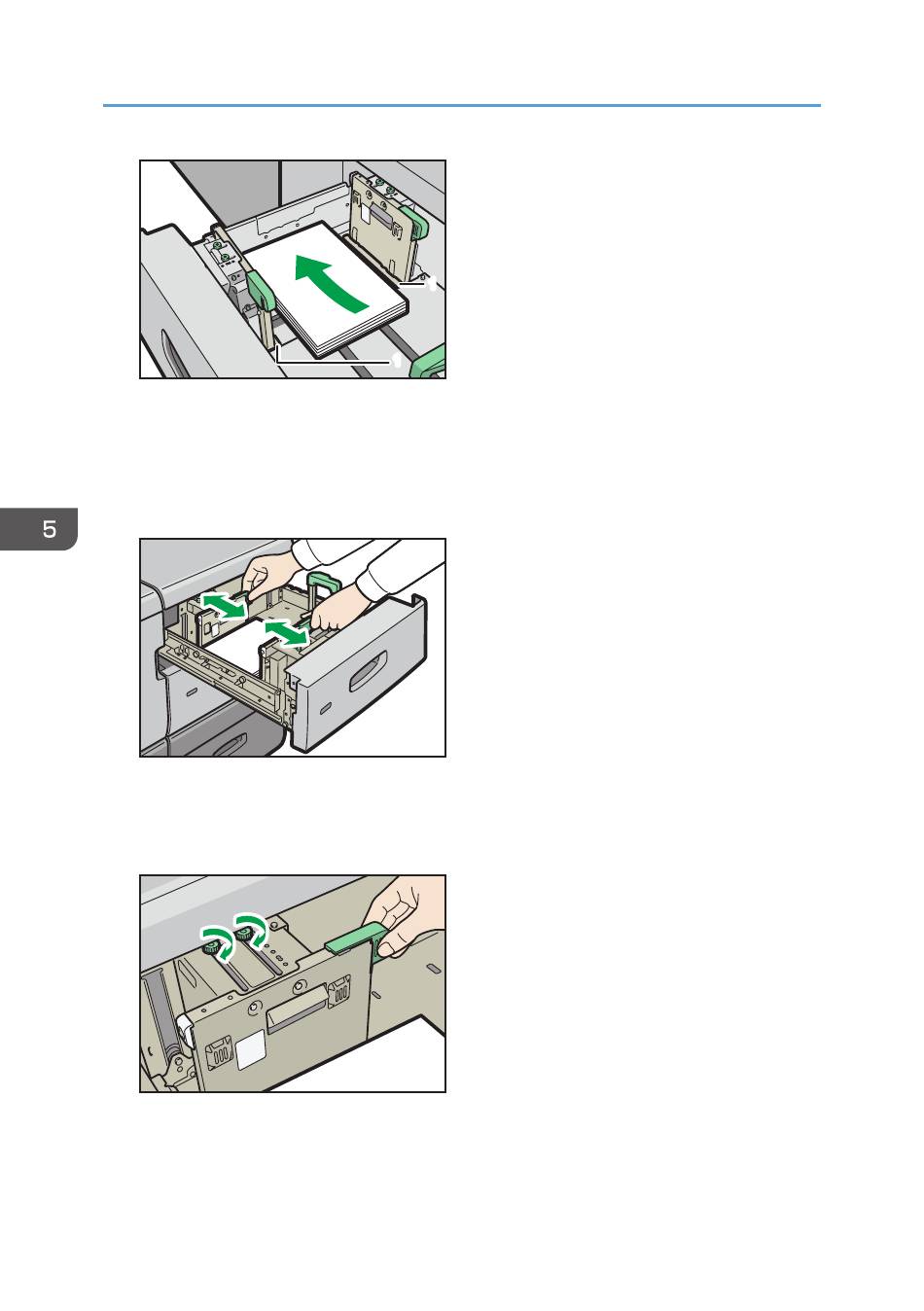 5