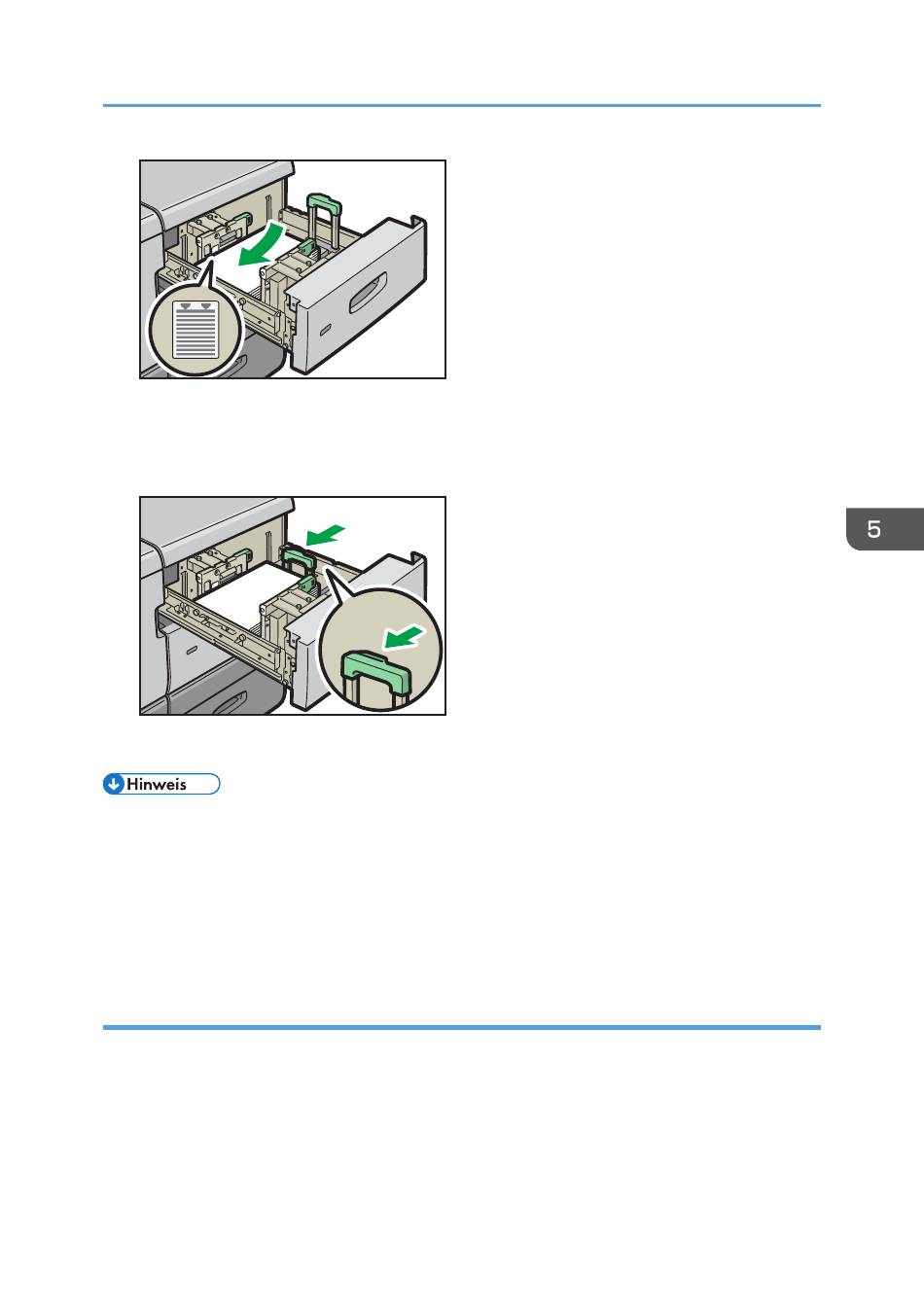 5

Hinweis