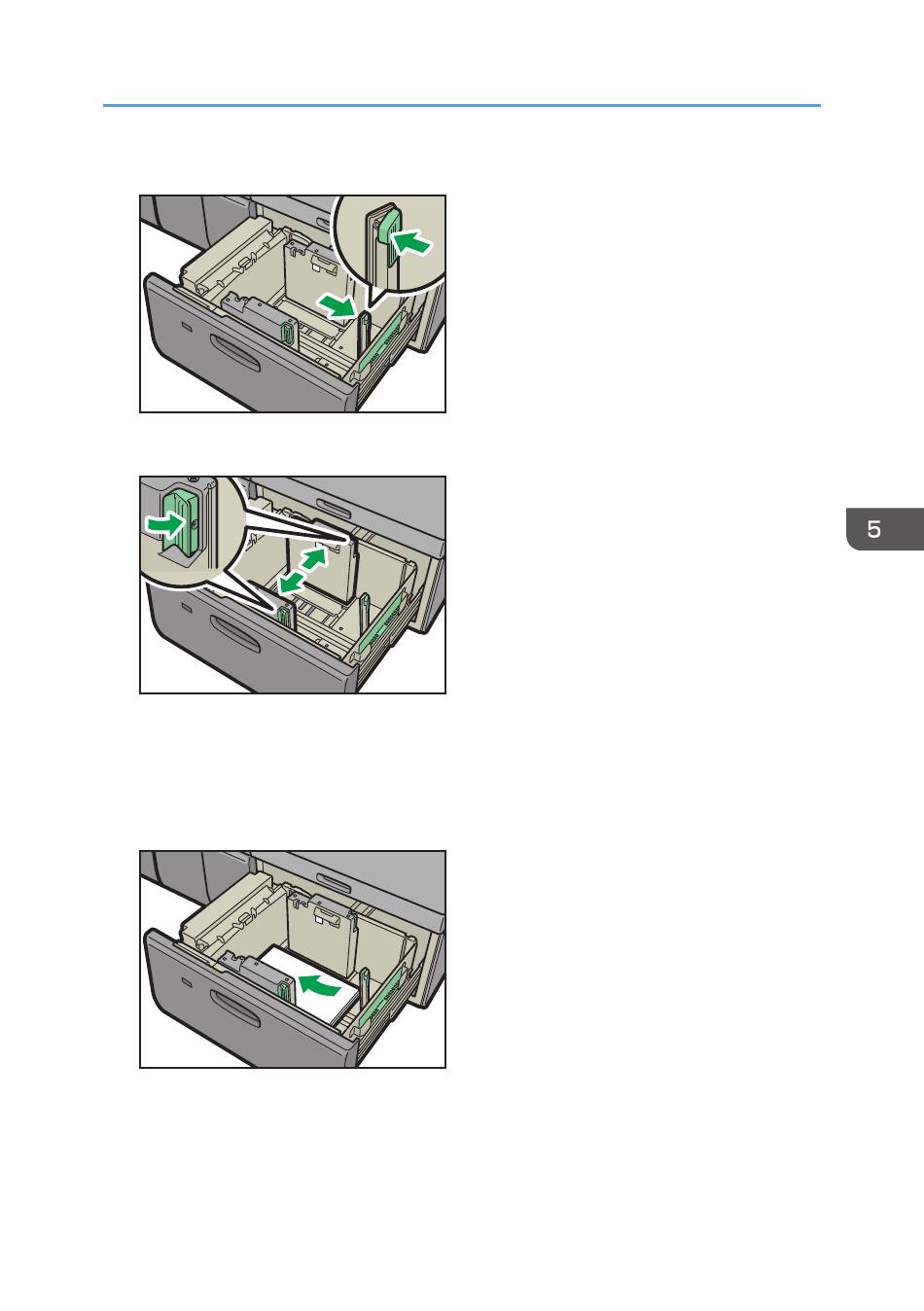 5