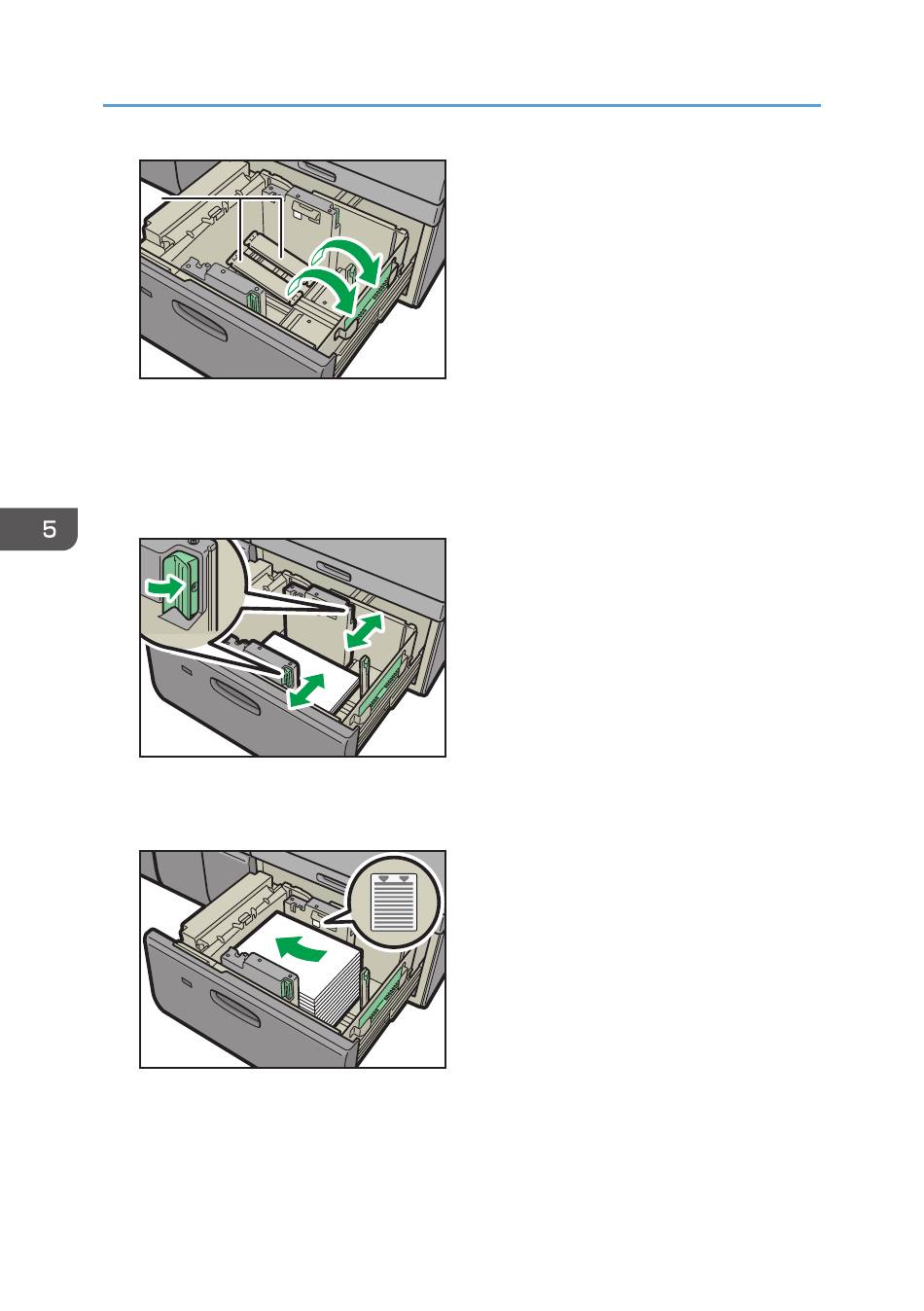 5