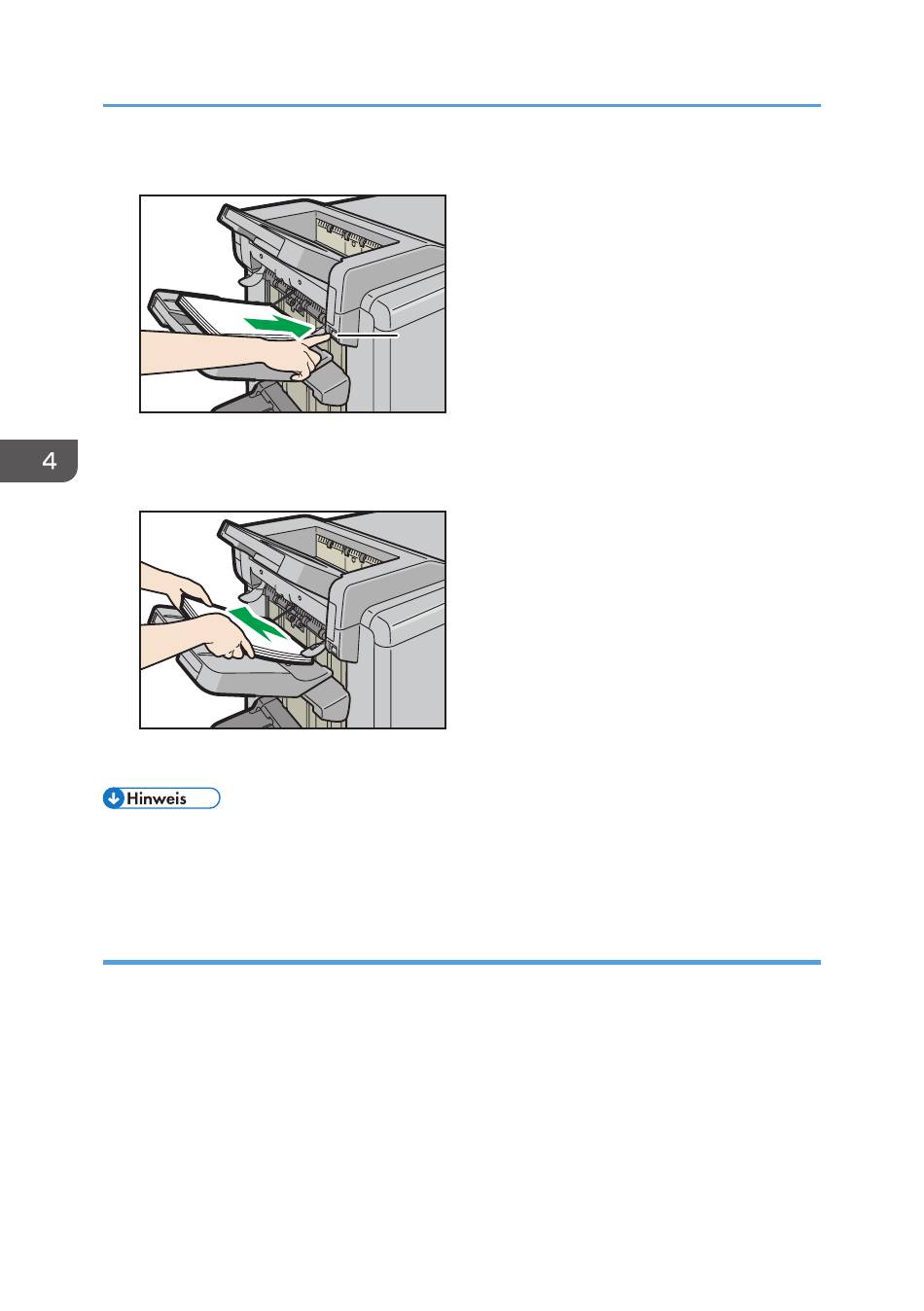 4

Hinweis