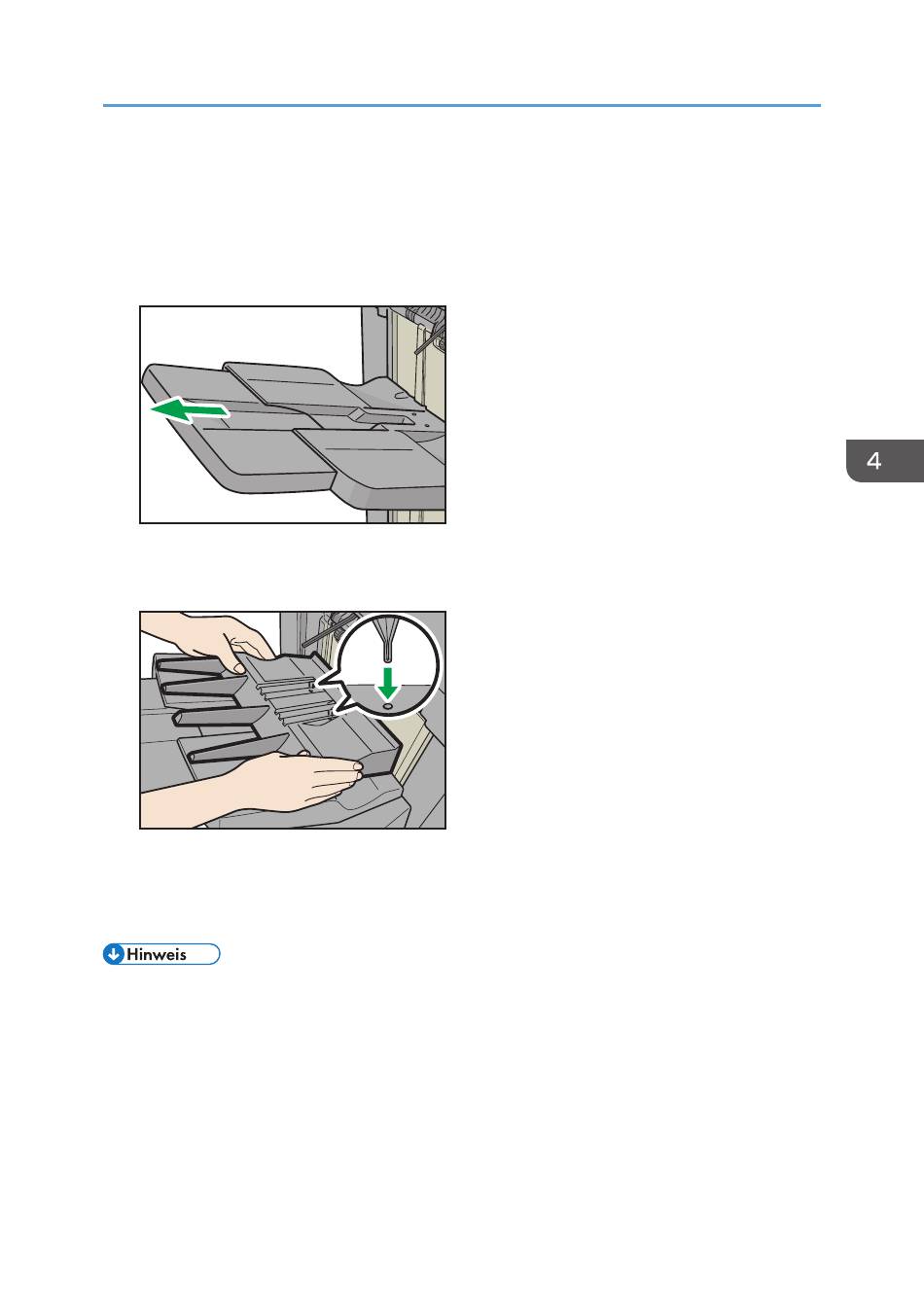 4

Hinweis