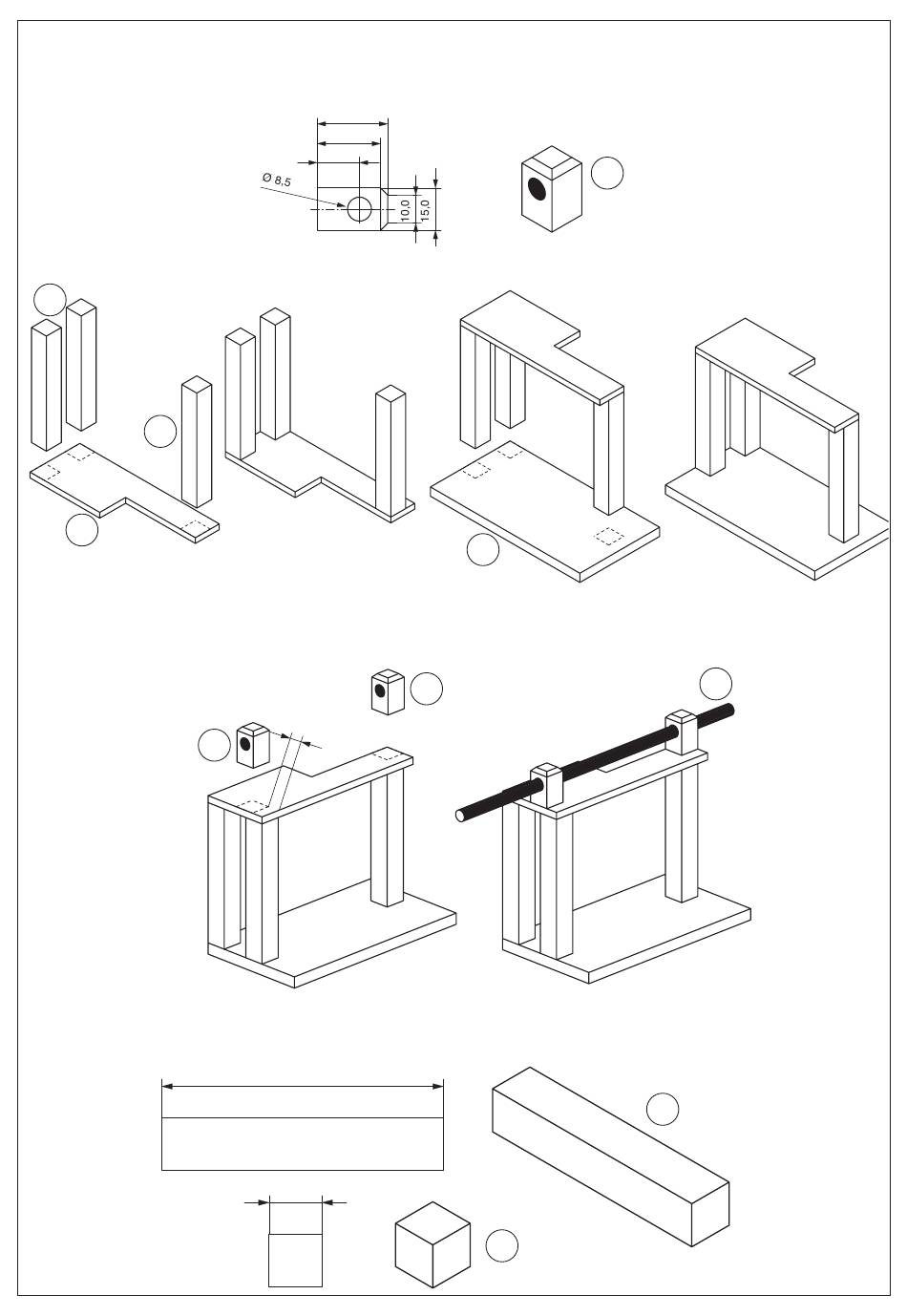 Ø 8,5

10,0

15,0