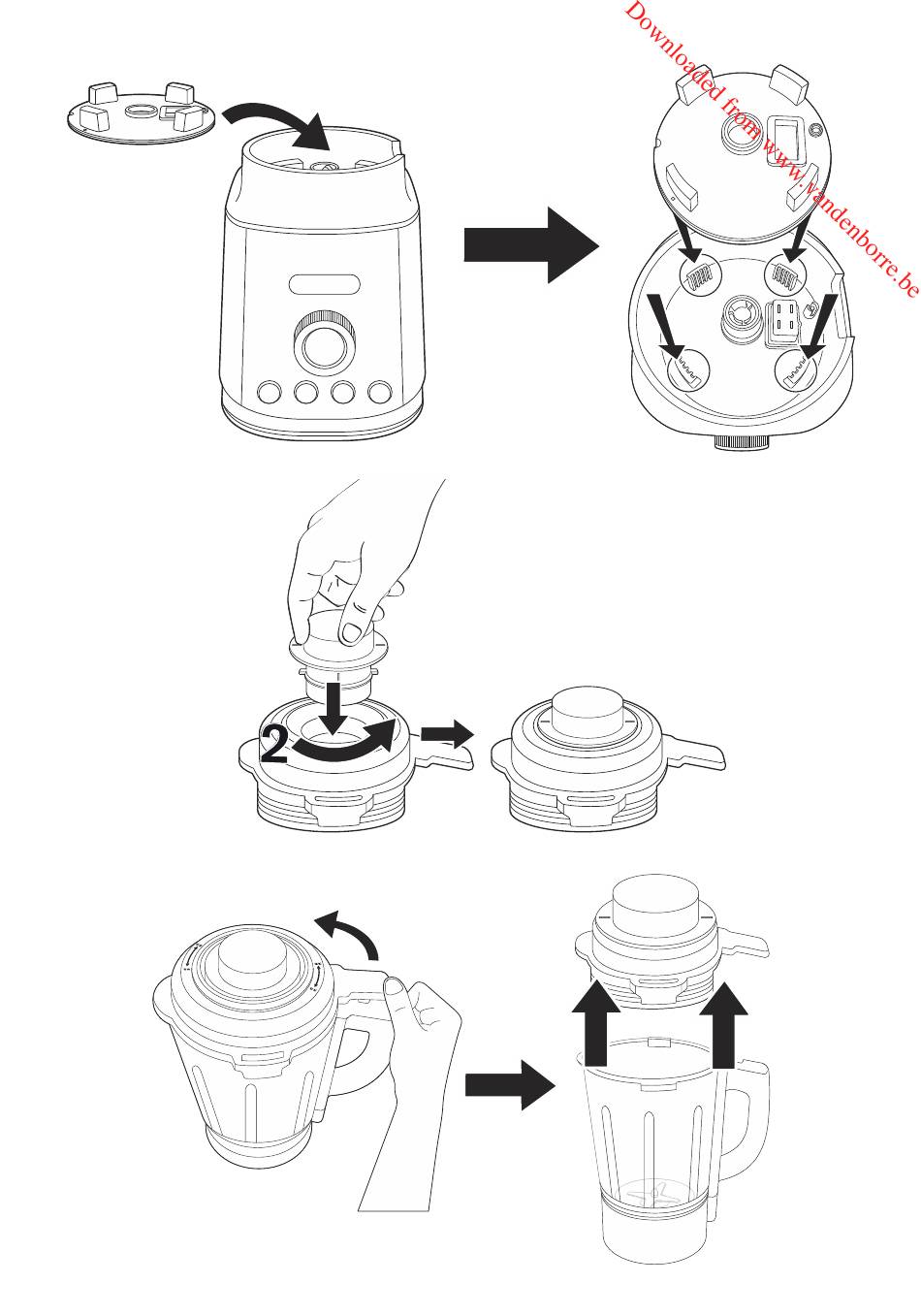 Downloaded from www.vandenborre.be

2