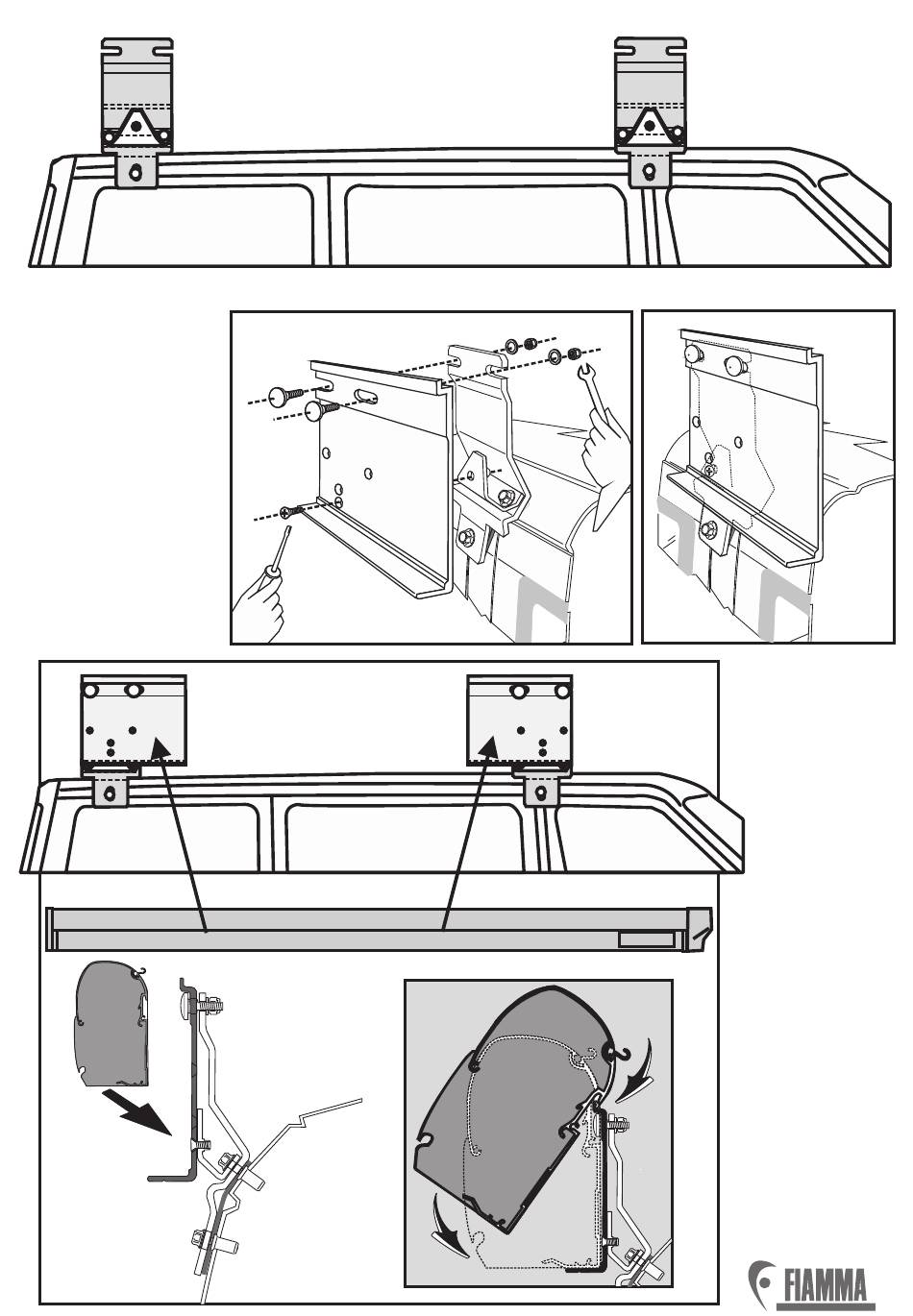 FIAMMA