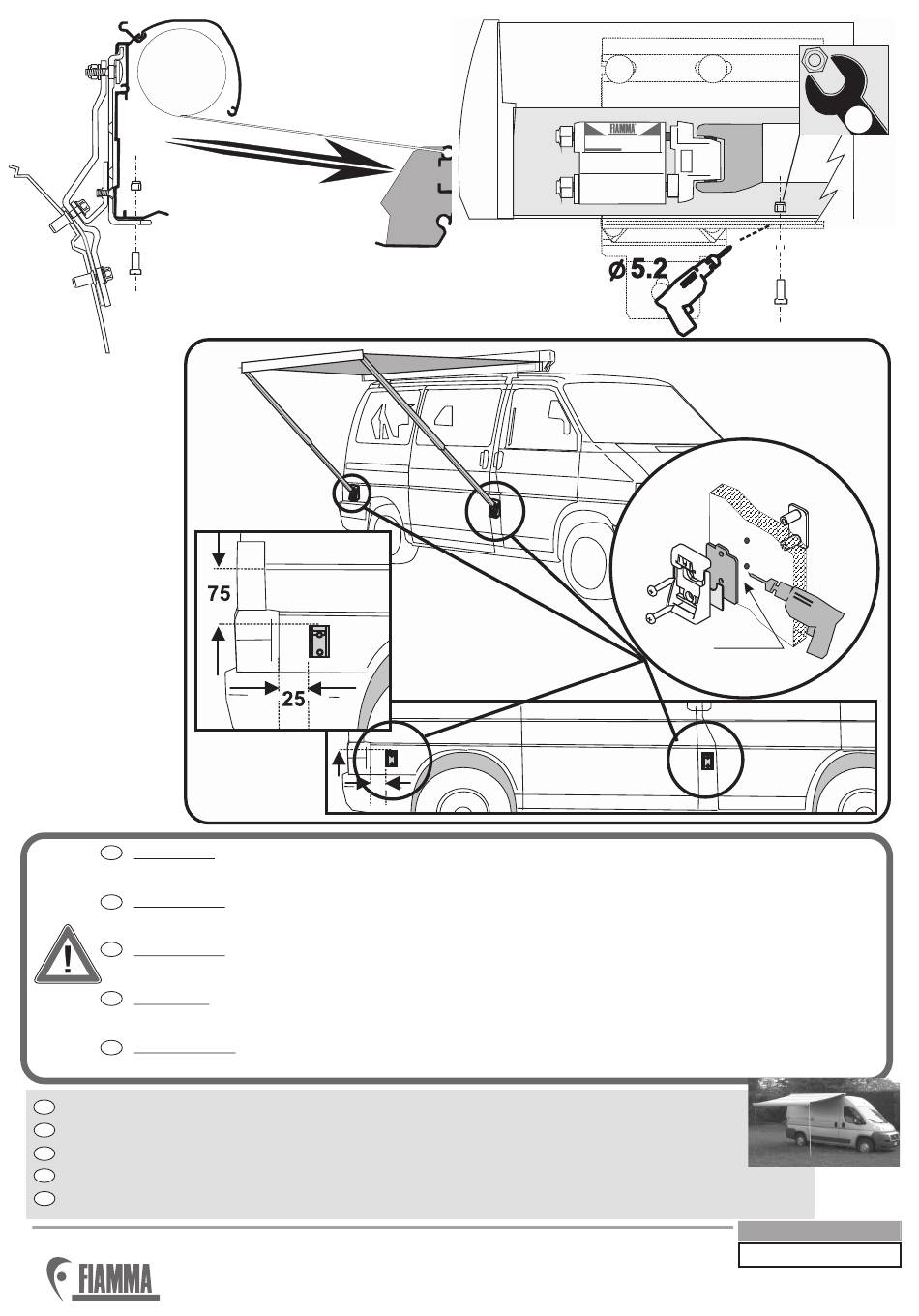 FIAMMA

ø 5.2

75

25

FIAMMA