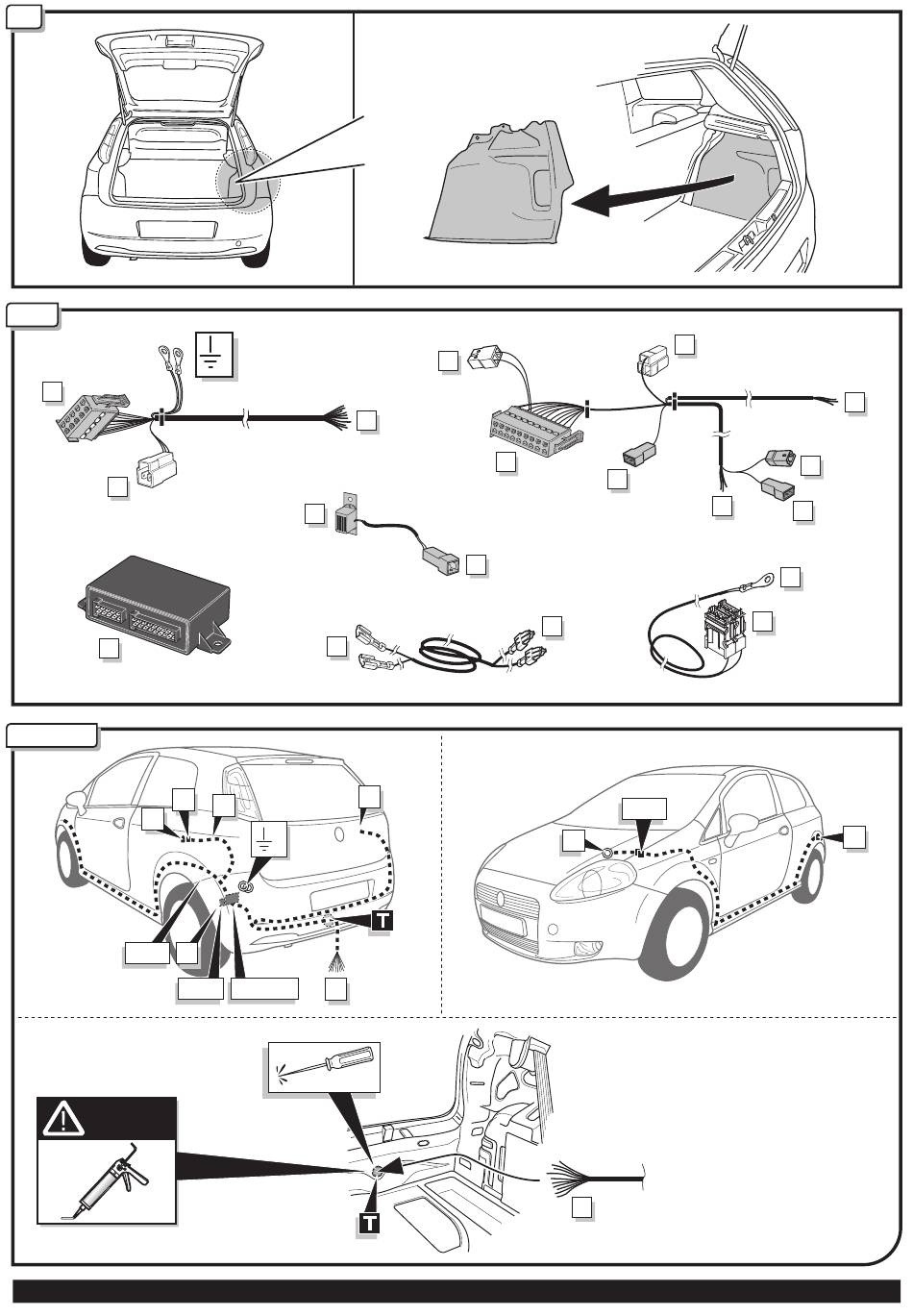 T

T