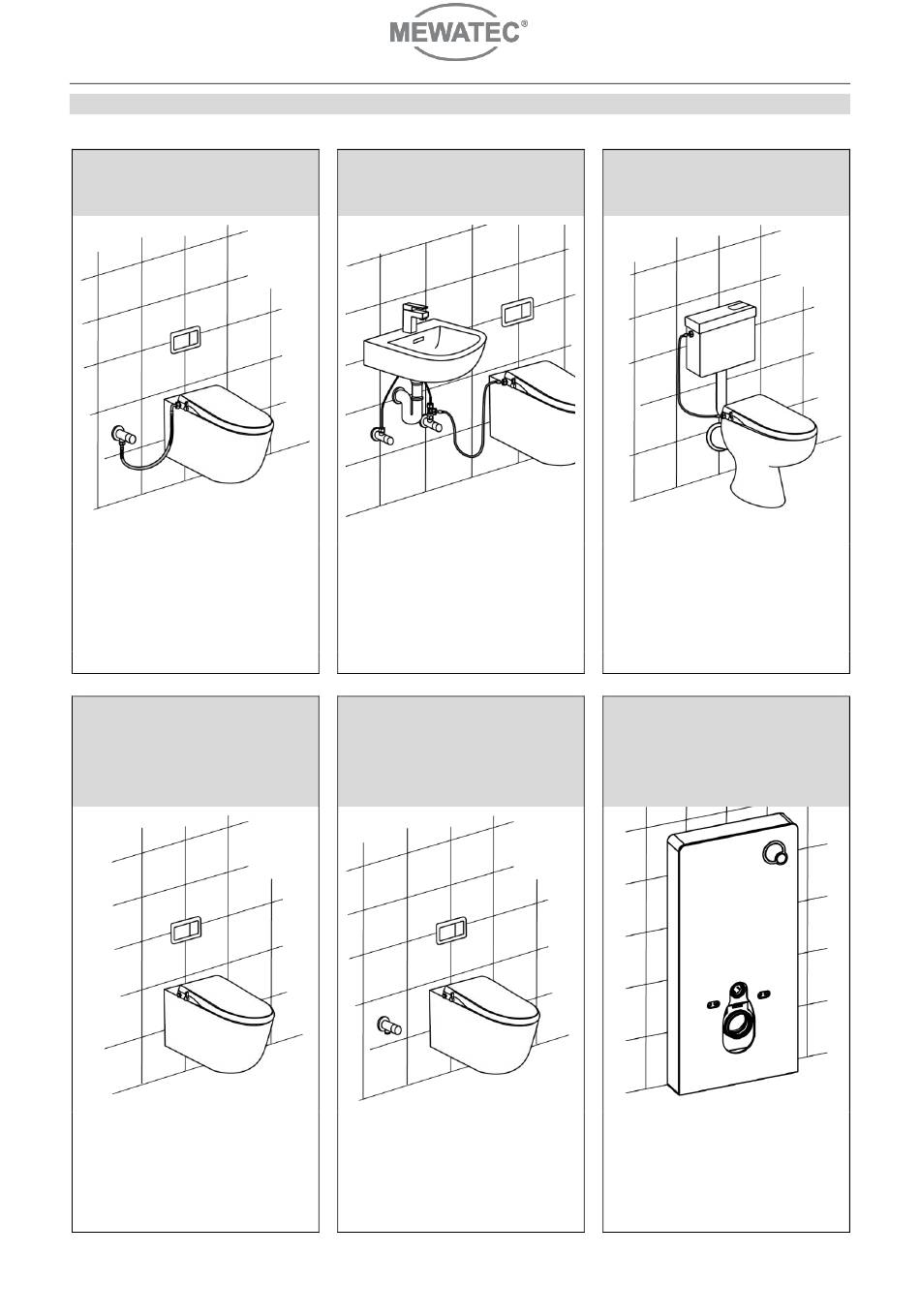 MEWATEC®