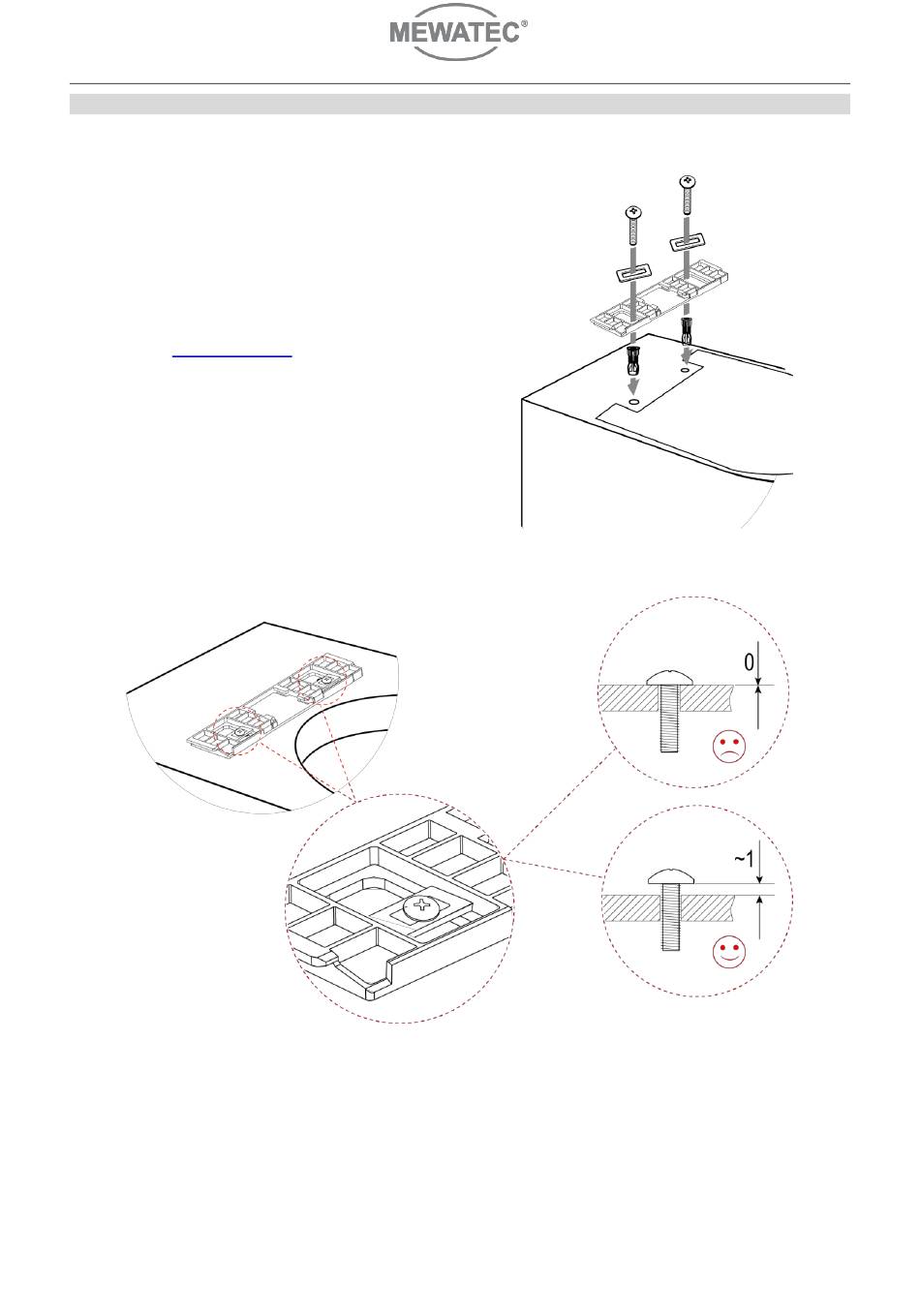 MEWATEC®

0

~1