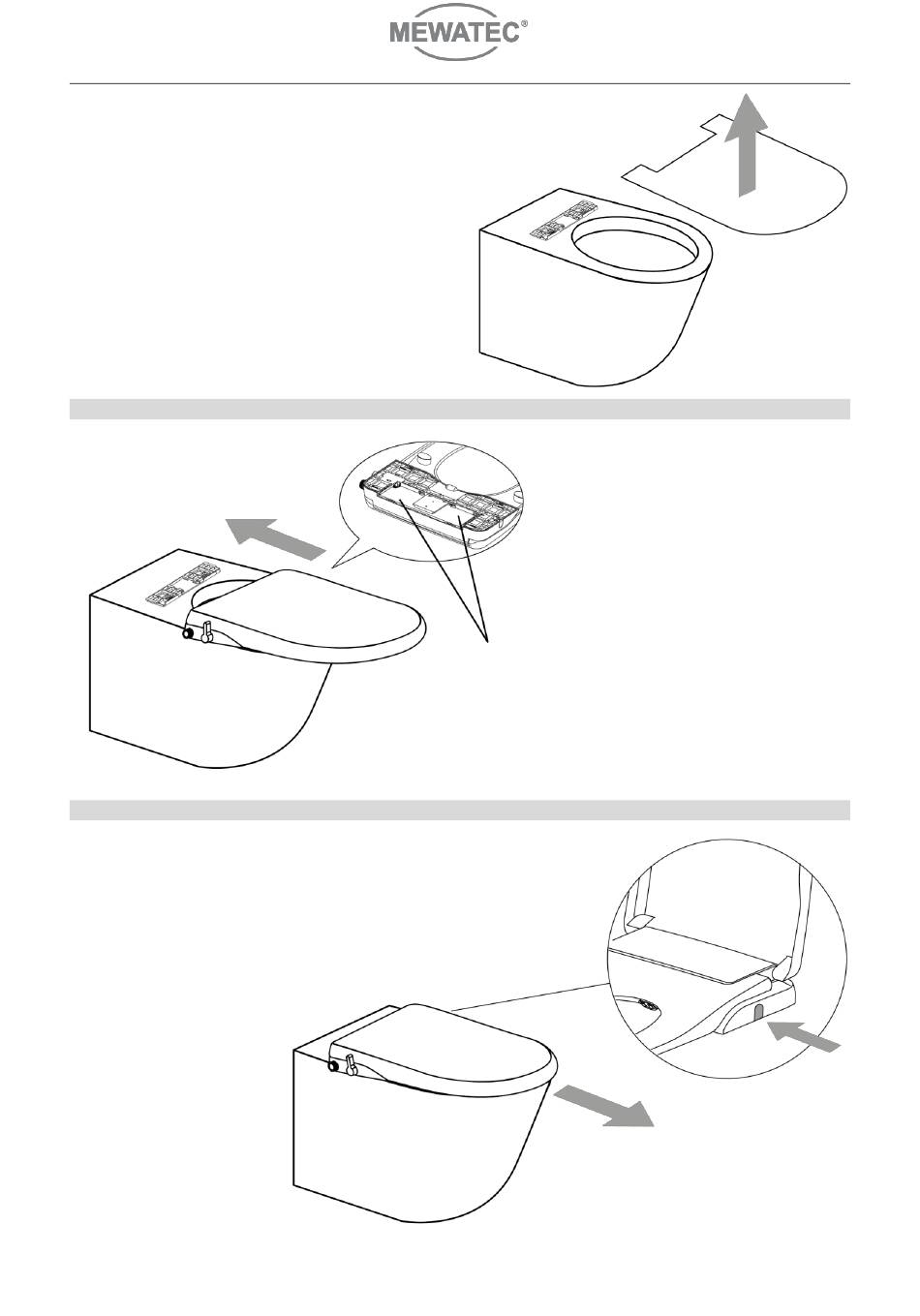 MEWATEC®