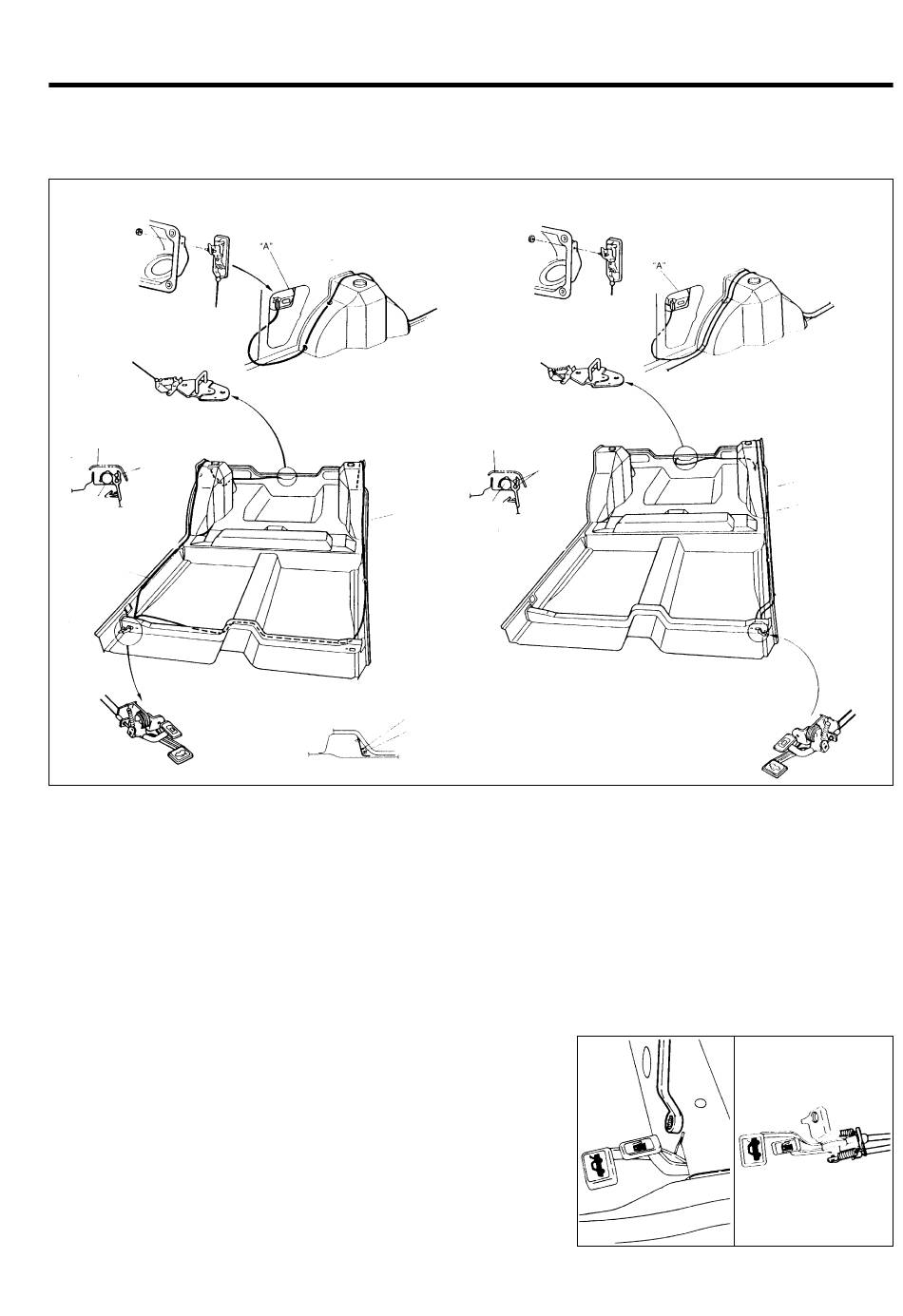 "A"

"A"