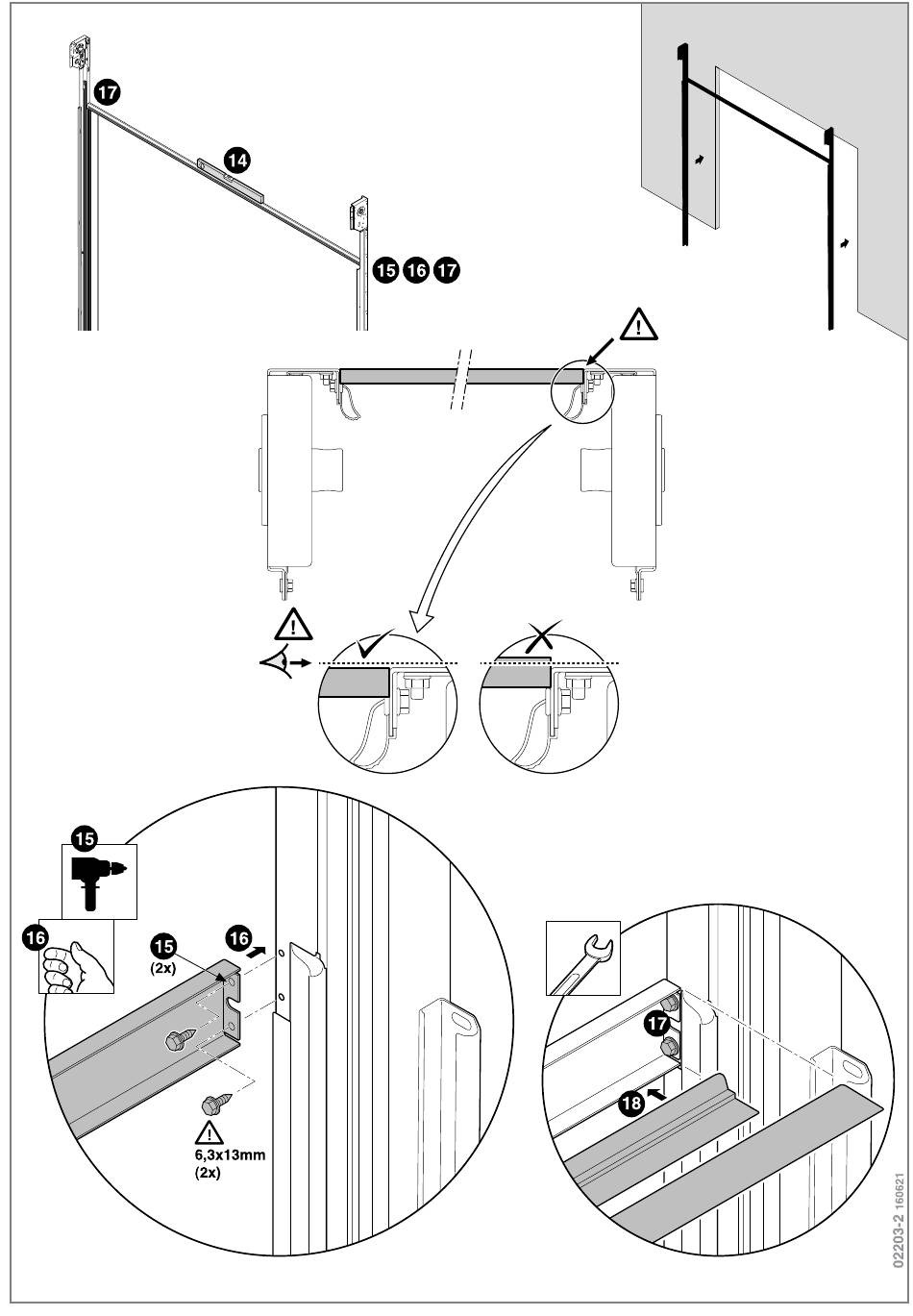 17
14
15 16 17
15
16
15
(2x)
16
6,3x13mm
(2x)
17
18
02203-2 160621