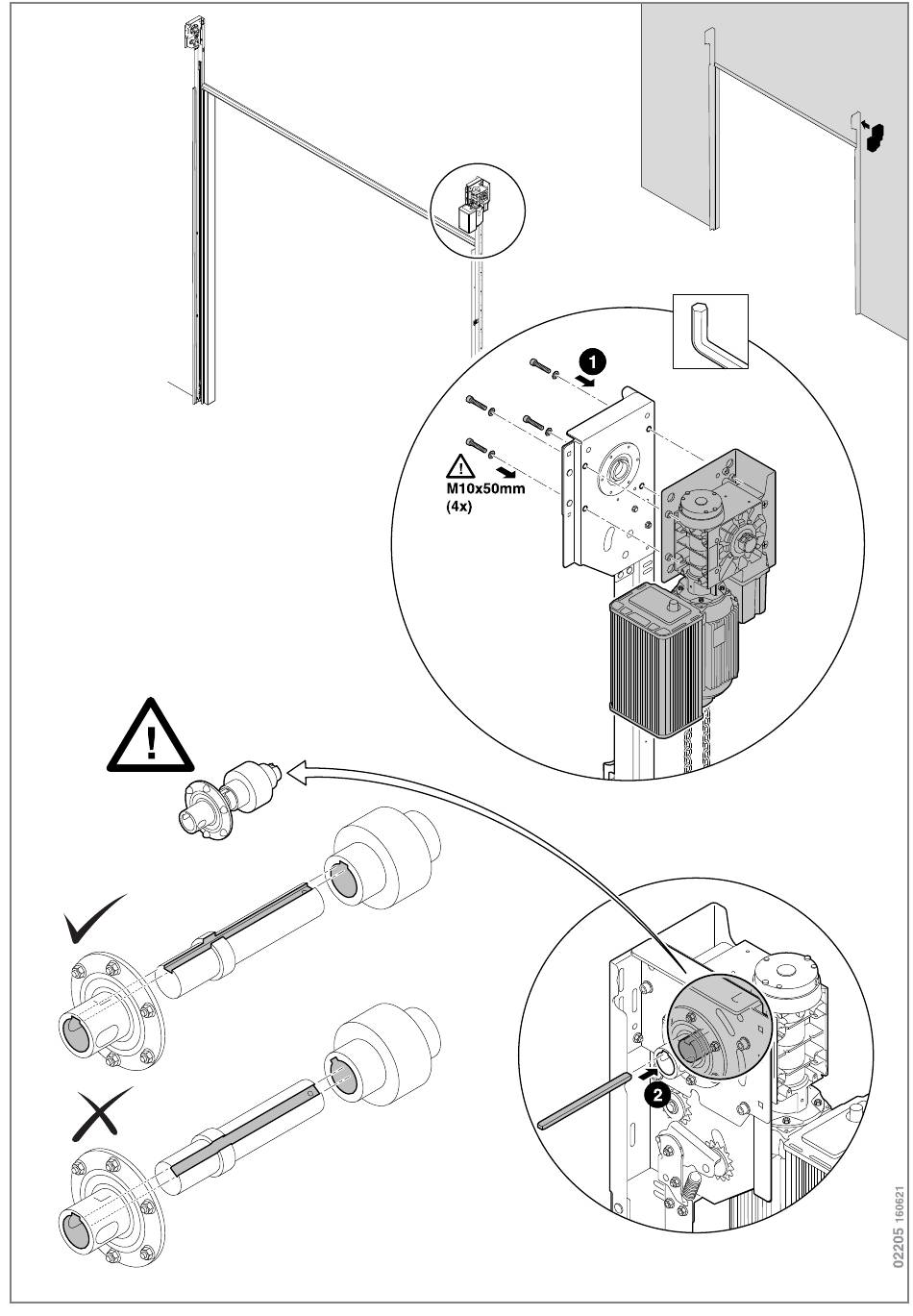 1

M10x50mm
(4x)

2

02205 160621