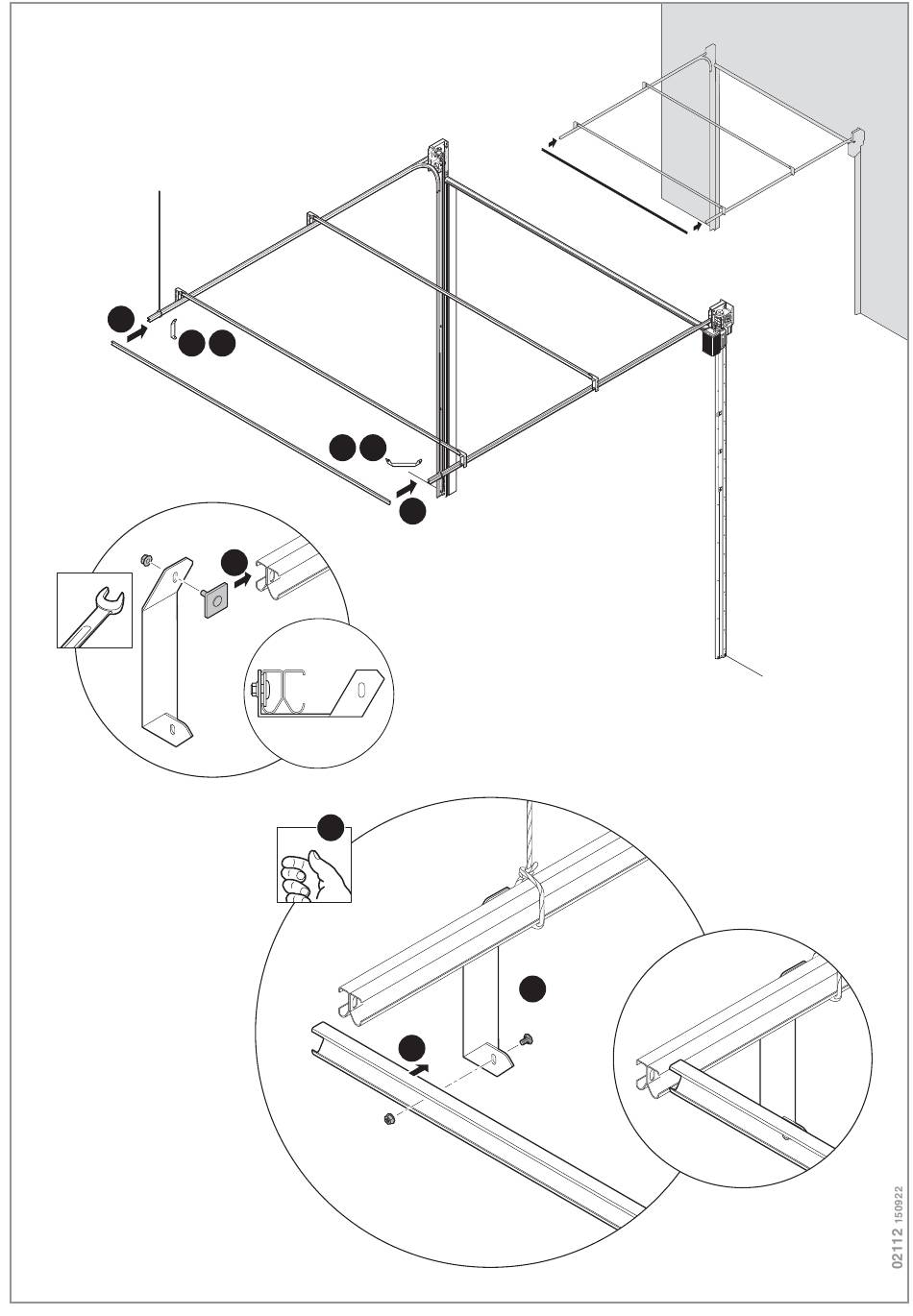 02112 150922