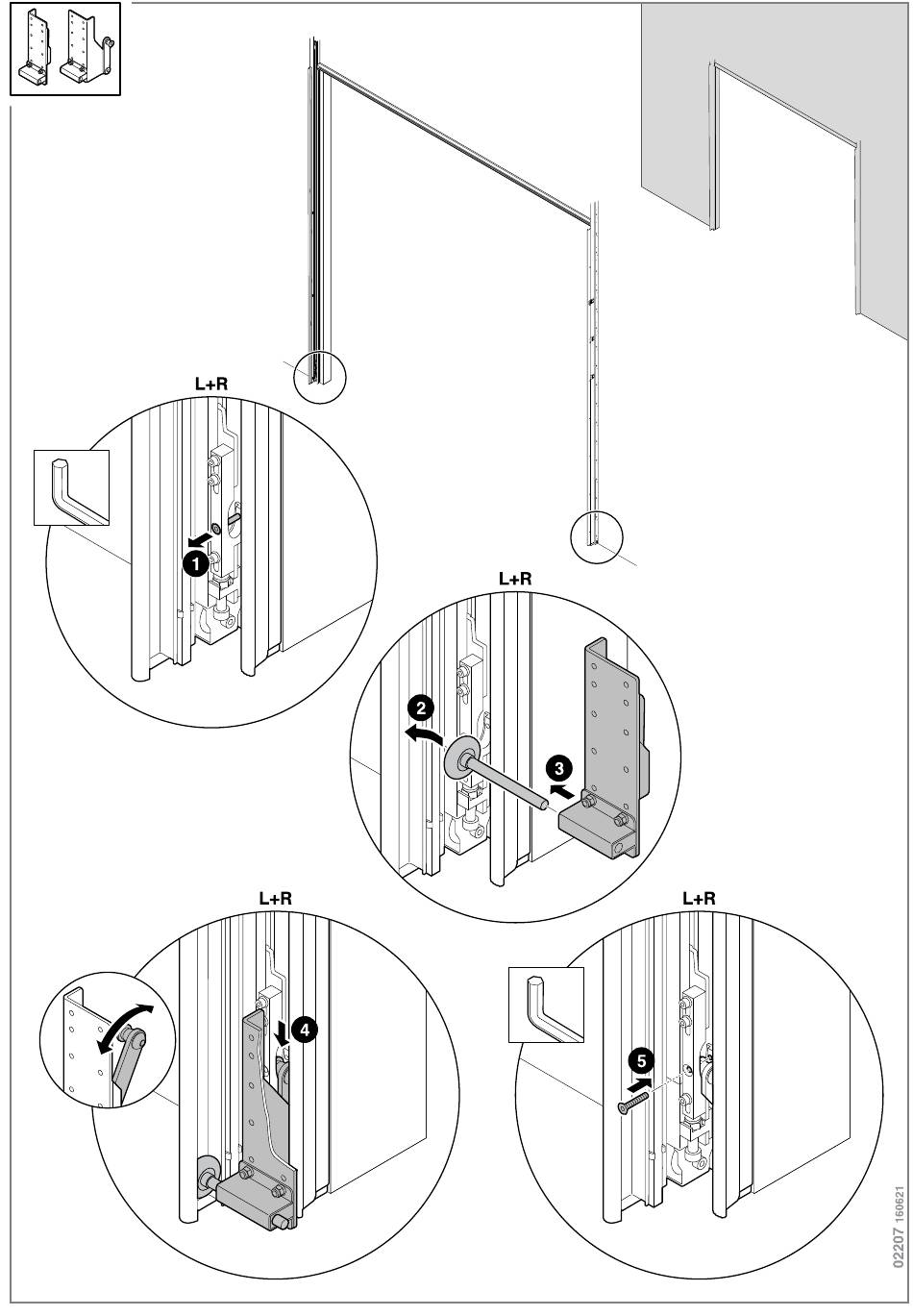 L+R

1

L+R

2

3

L+R

4

L+R

5

02207 160621