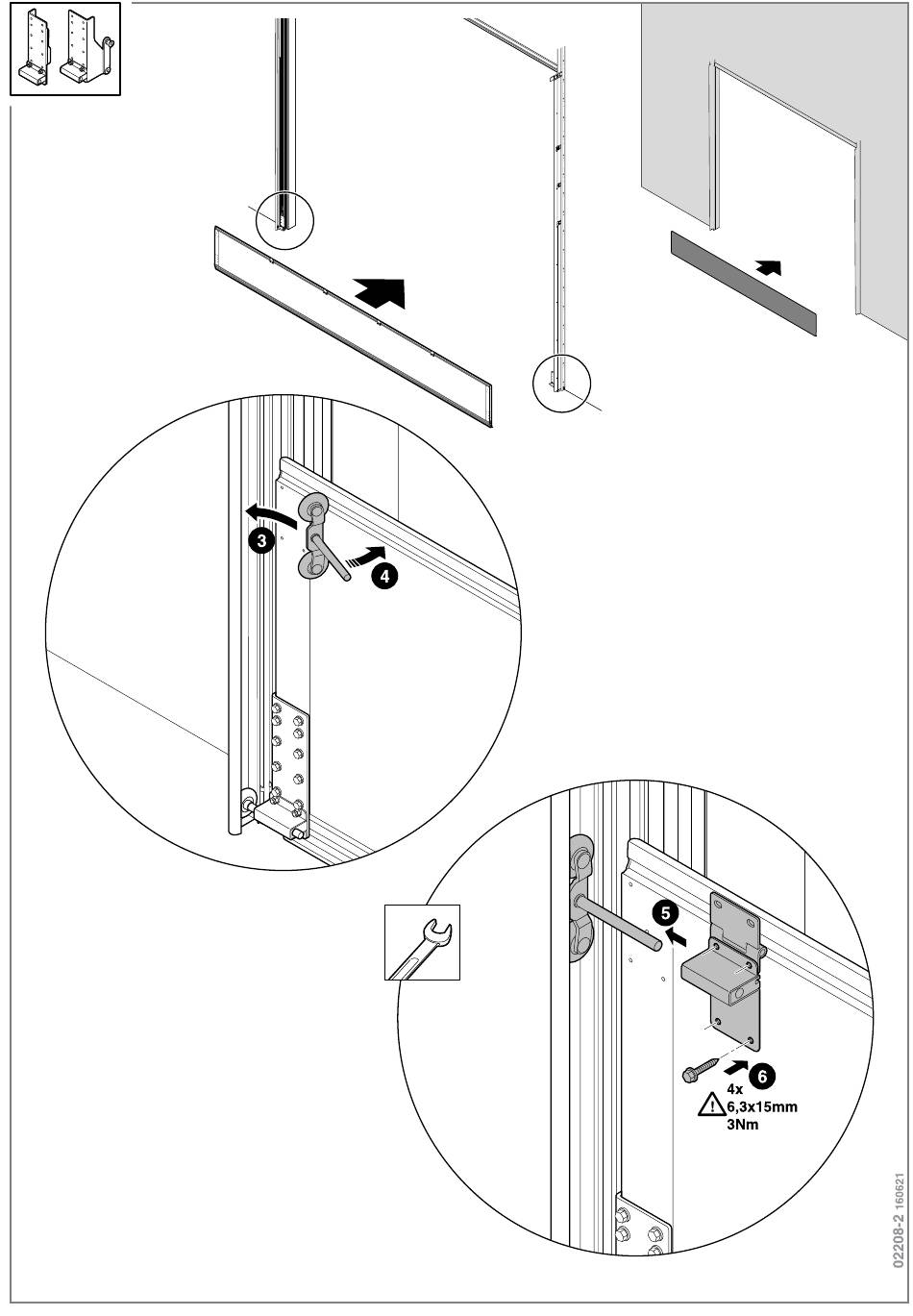 3

4

5

6

4x
6,3x15mm
3Nm

02208-2 160621