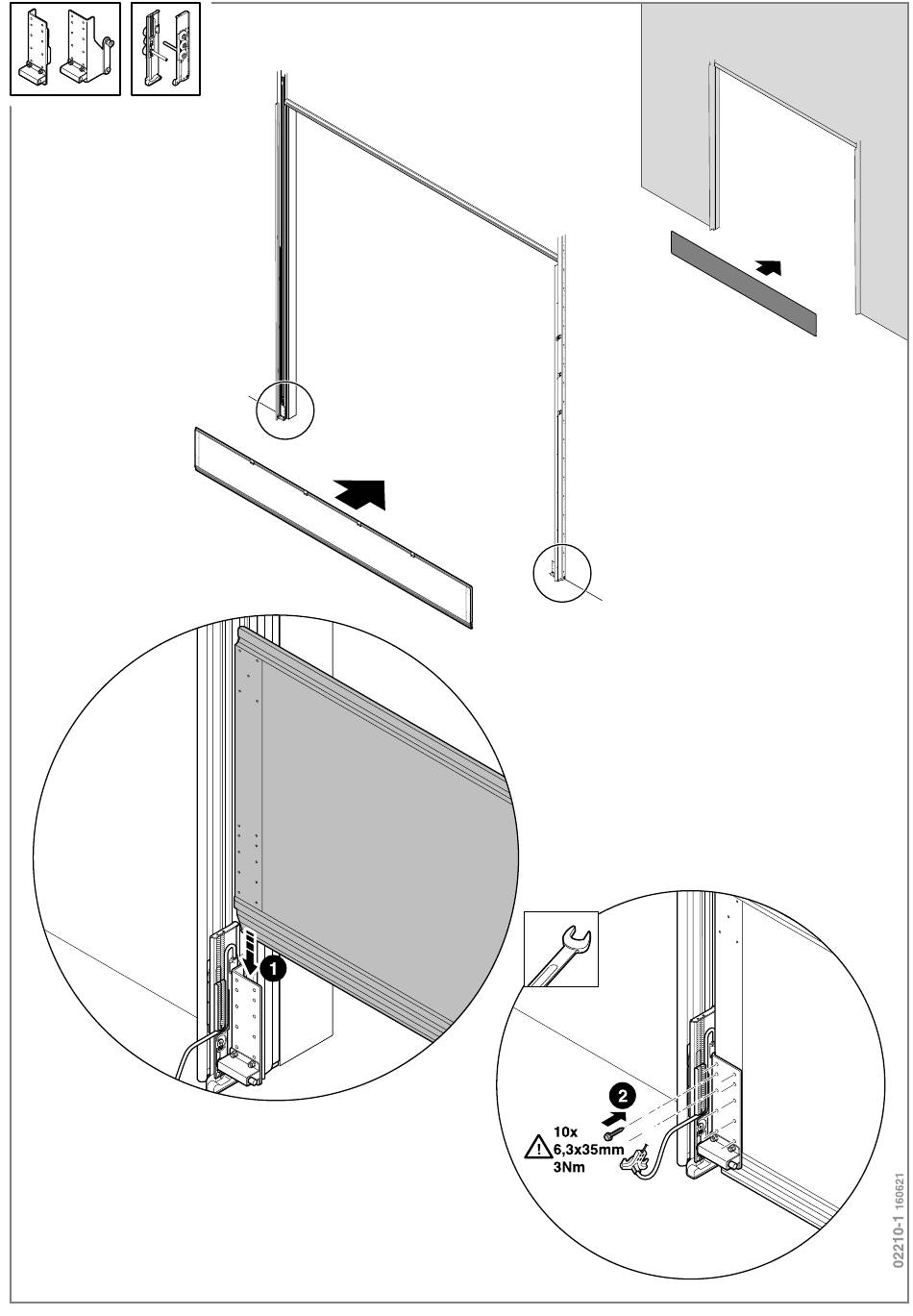 1

2

10x
6,3x35mm
3Nm

02210-1 160621