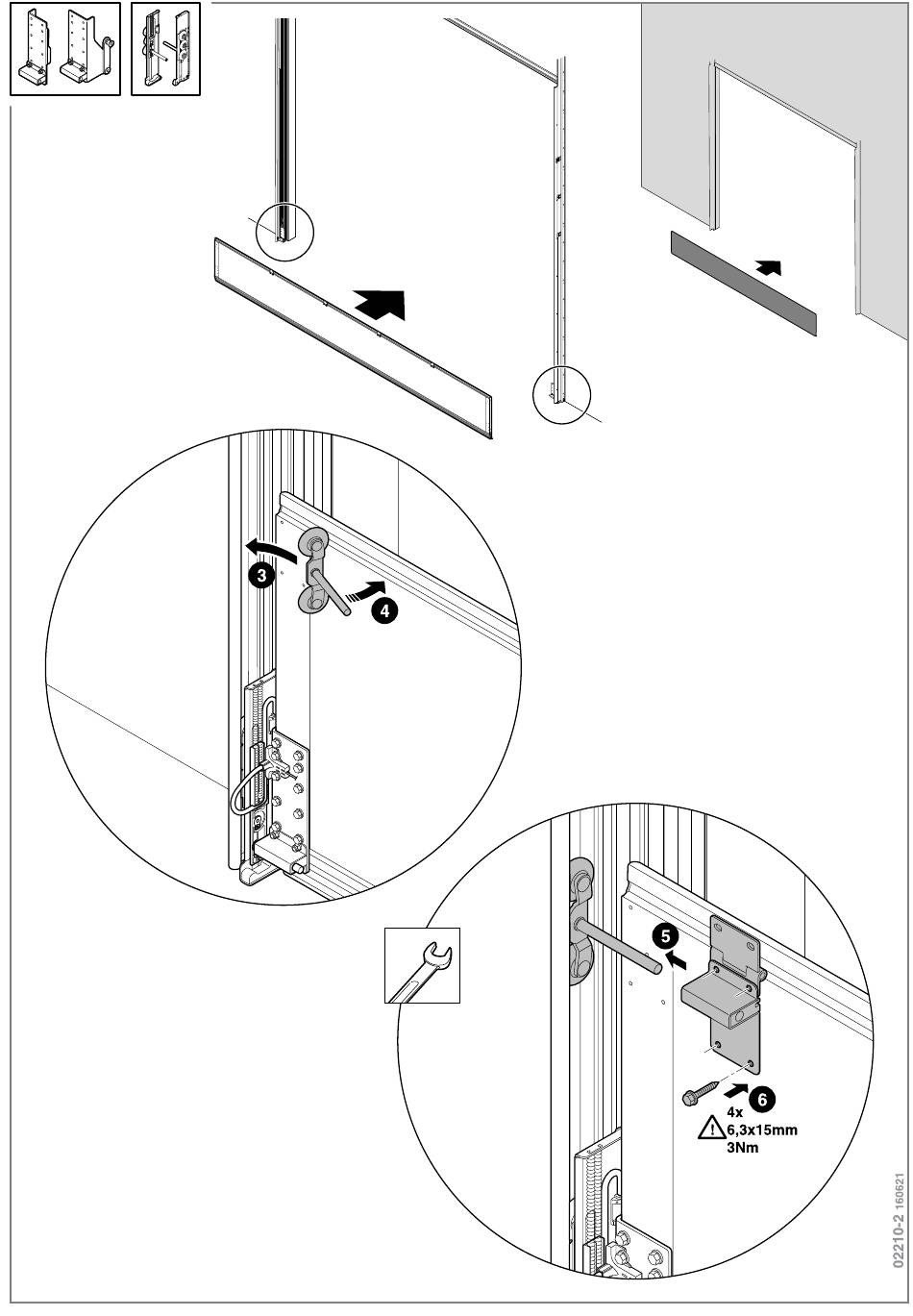 3
4
5
6
4x
6,3x15mm
3Nm
02210-2 160621