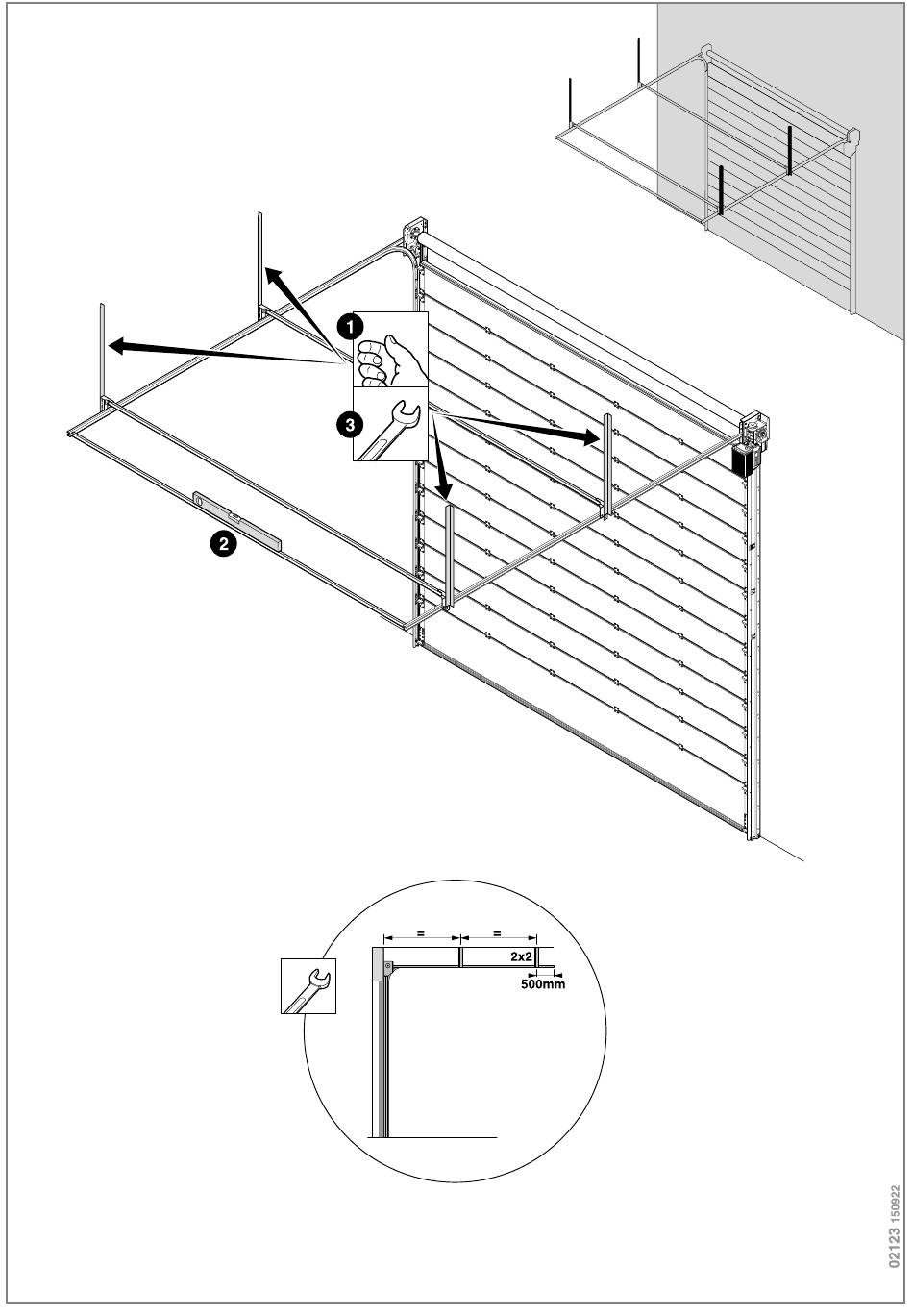 1
3
2
=
=
2x2
500mm
02123 150922